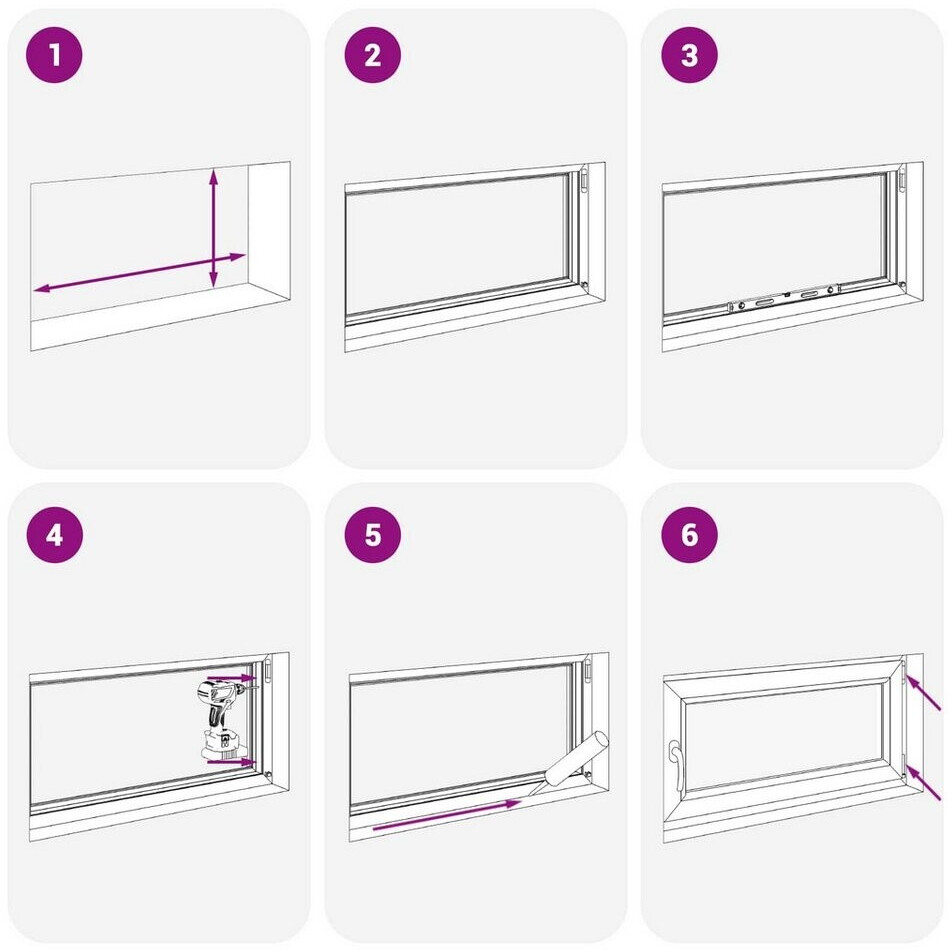 1

2

3

4

5

6