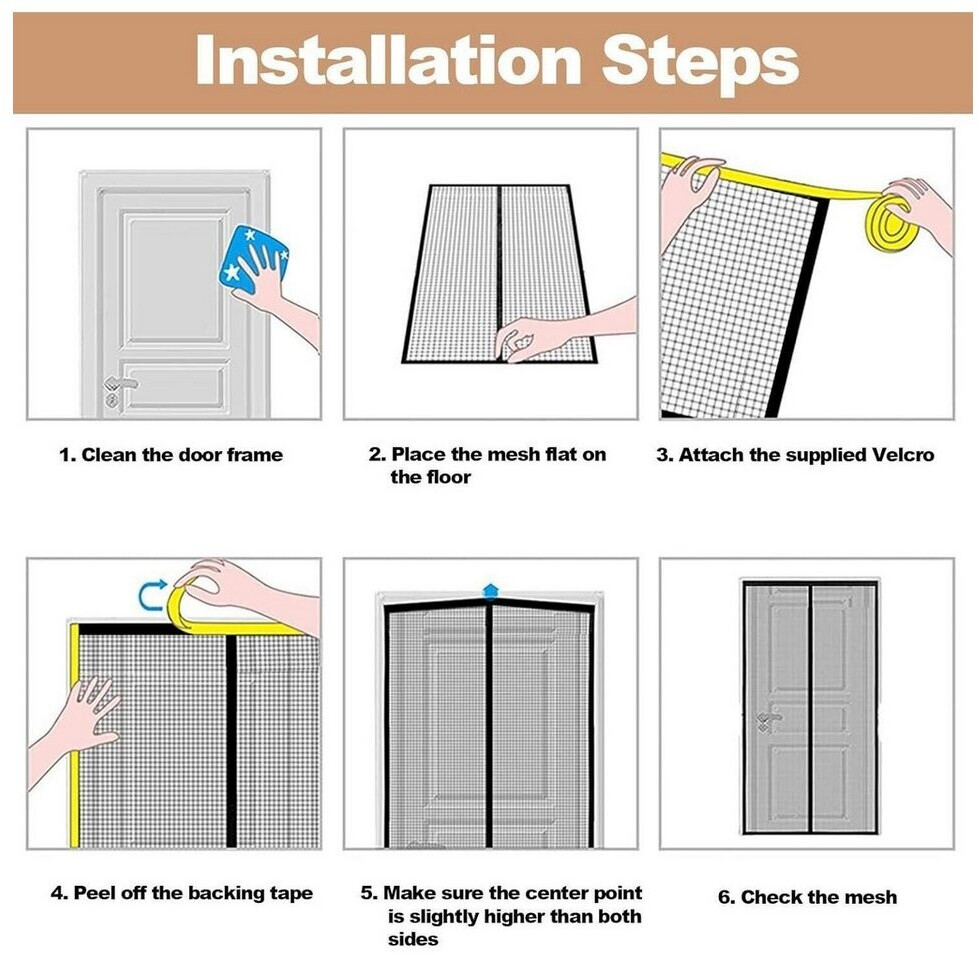 Installation Steps

1. Clean the door frame

2. Place the mesh flat on the floor

3. Attach the supplied Velcro

4. Peel off the backing tape

5. Make sure the center point is slightly higher than both sides

6. Check the mesh