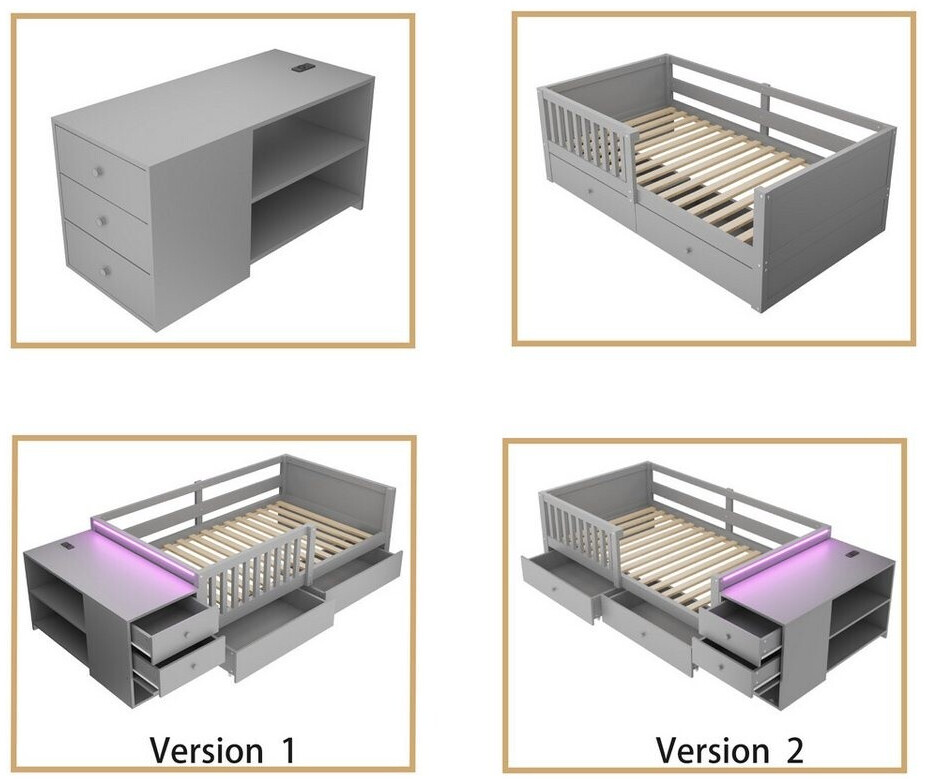 Version 1

Version 2