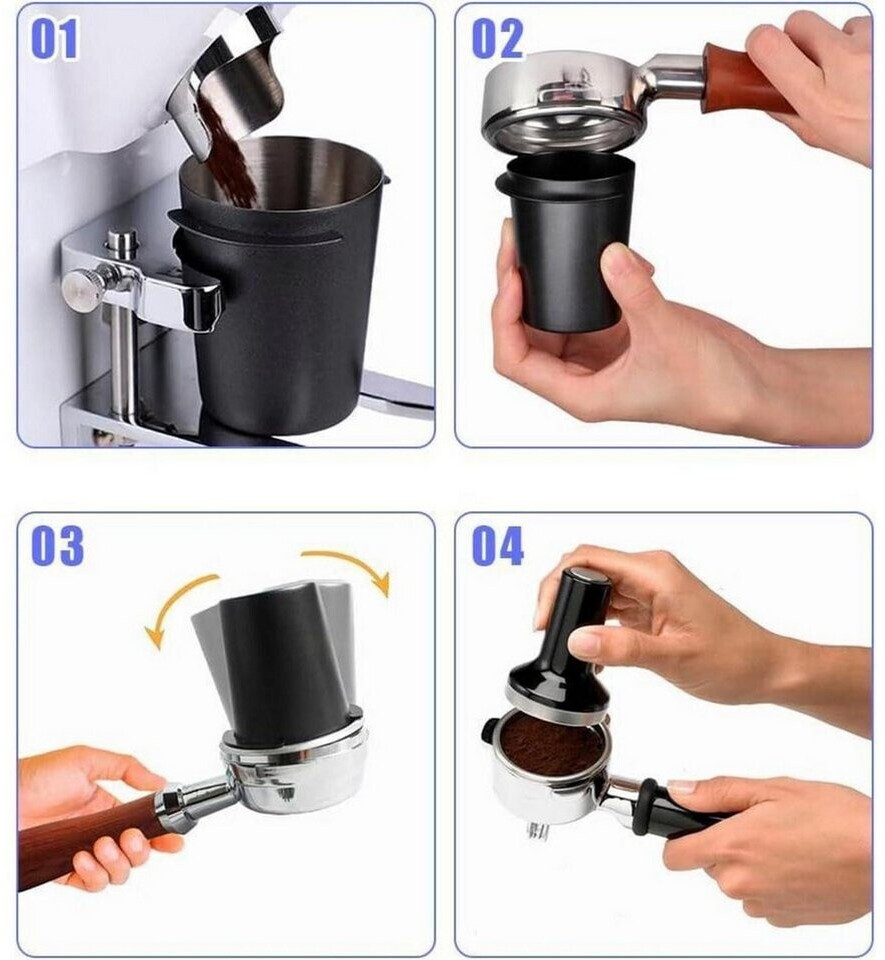 01

02

03

04