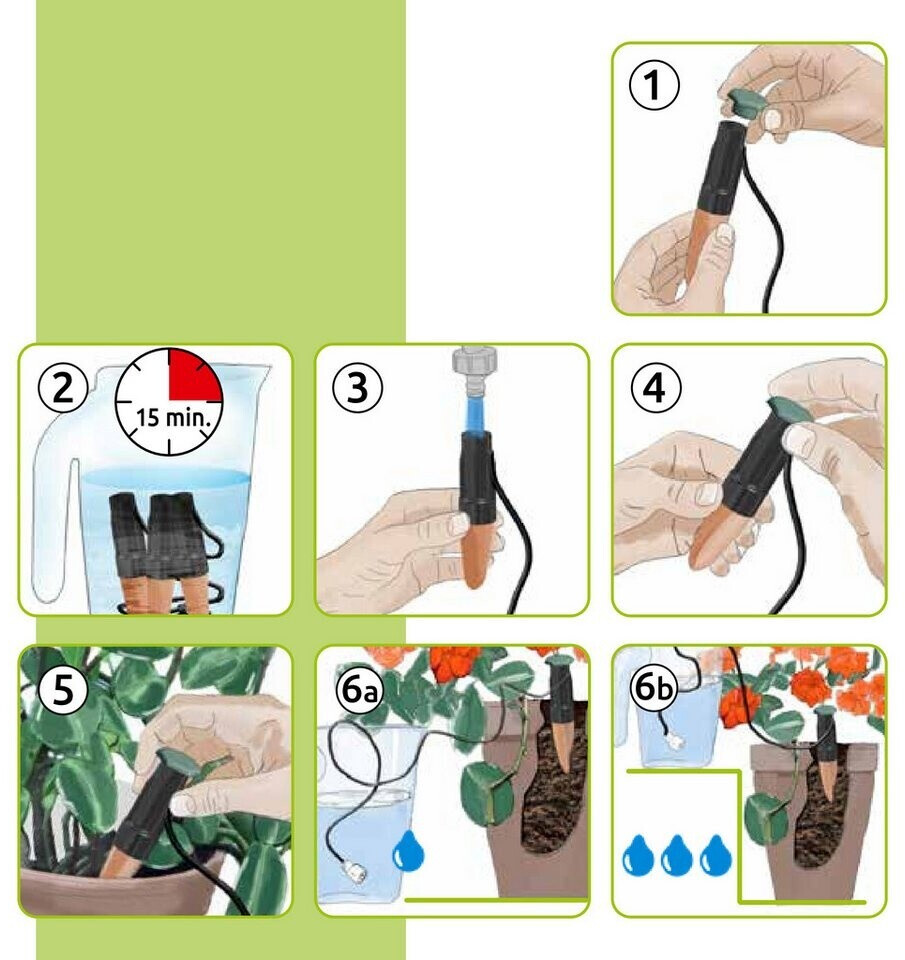 1

2

15 min.

3

4

5

6a

6b