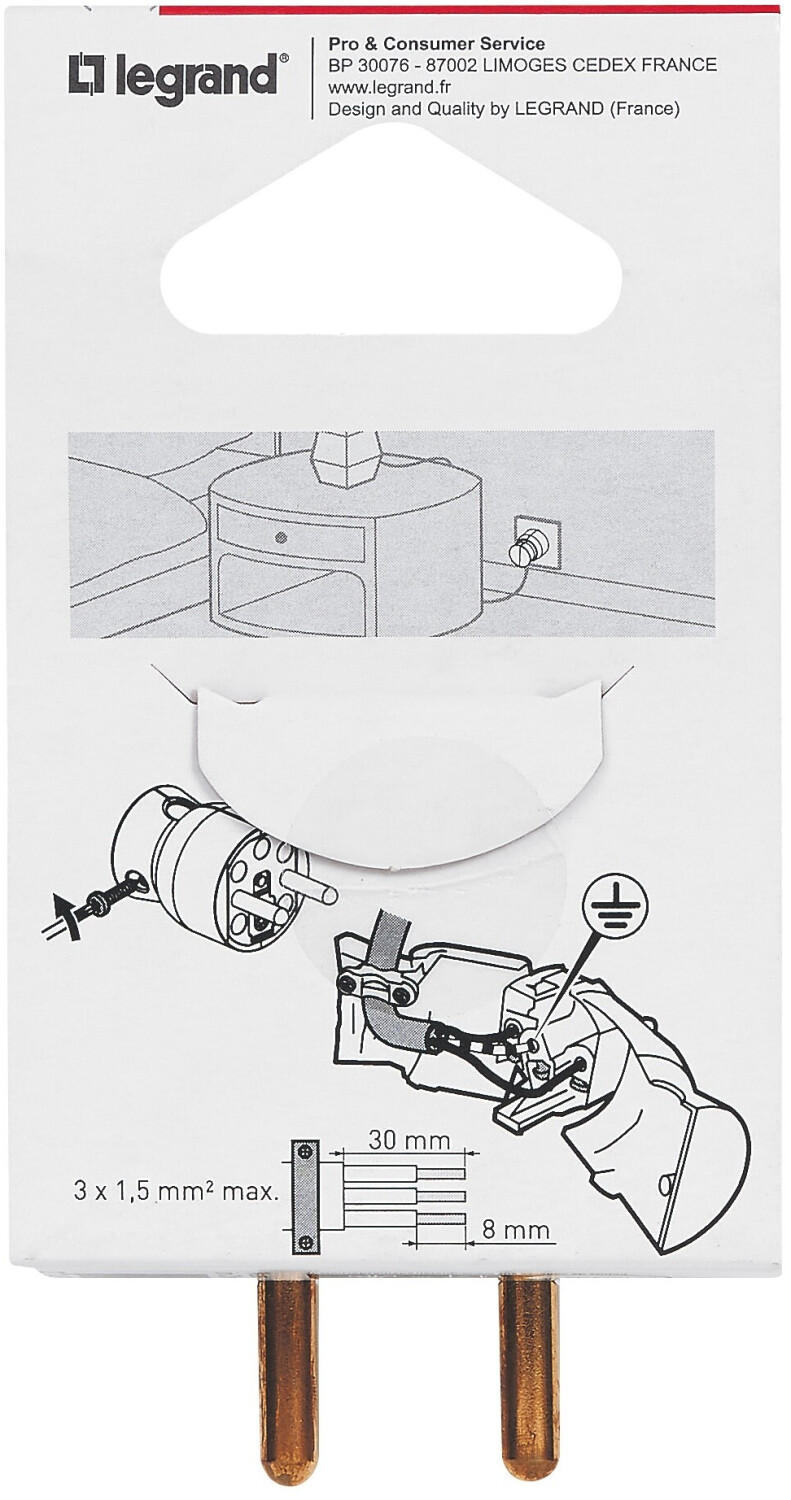 legrand®

Pro & Consumer Service
BP 30076 - 87002 LIMOGES CEDEX FRANCE
www.legrand.fr
Design and Quality by LEGRAND (France)

30 mm

3 x 1,5 mm² max.

8 mm