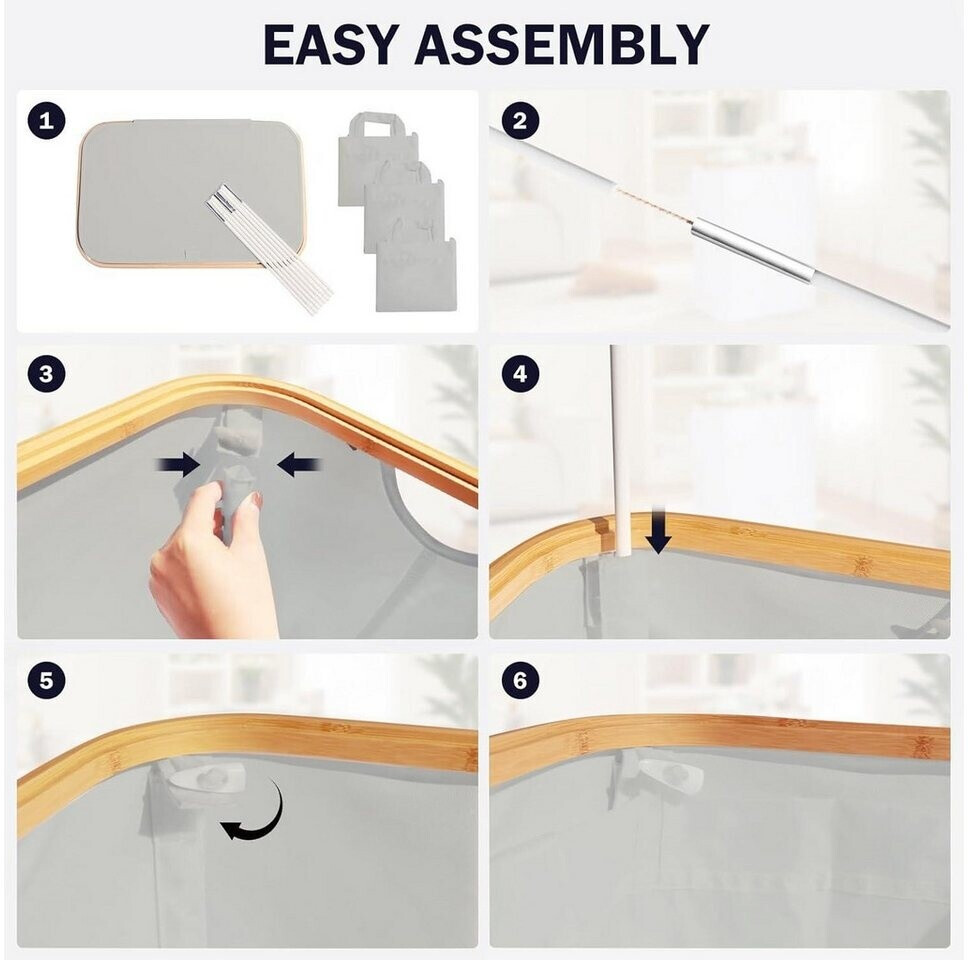 EASY ASSEMBLY

1

2

3

4

5

6