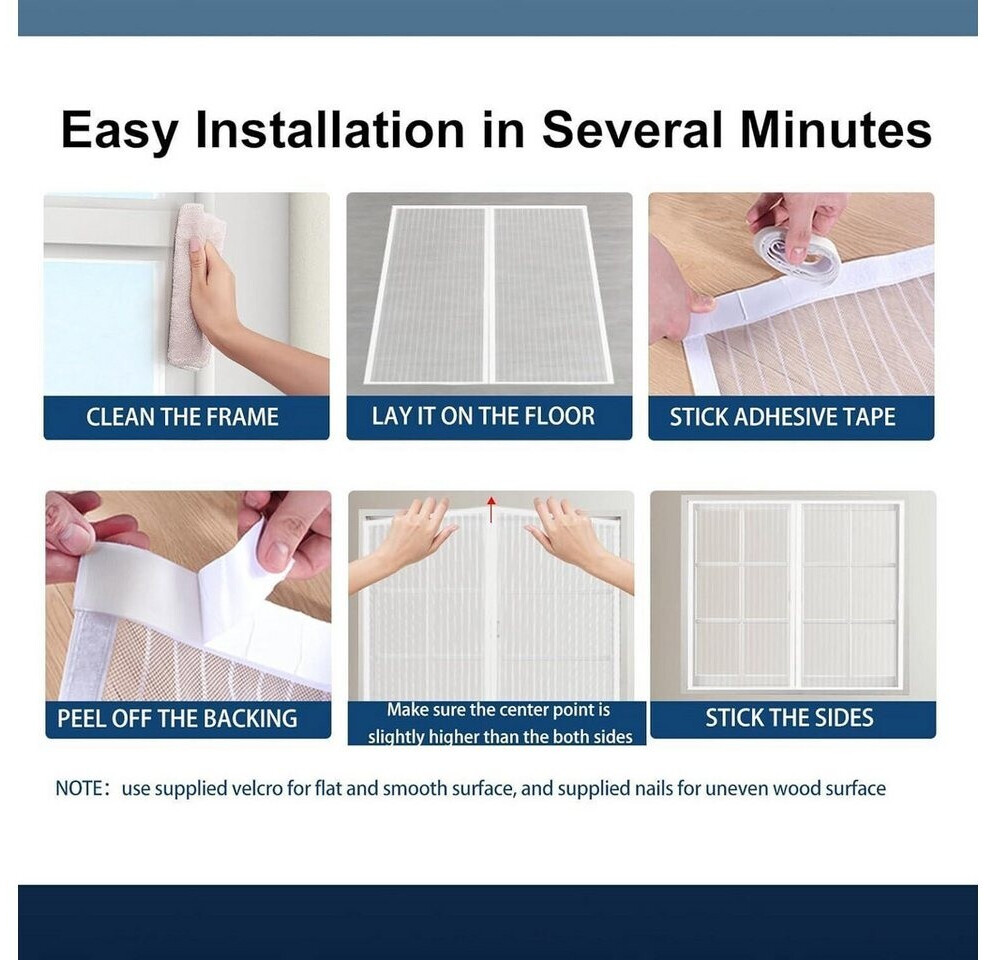 Easy Installation in Several Minutes

CLEAN THE FRAME

LAY IT ON THE FLOOR

STICK ADHESIVE TAPE

PEEL OFF THE BACKING

Make sure the center point is slightly higher than the both sides

STICK THE SIDES

NOTE: use supplied velcro for flat and smooth surface, and supplied nails for uneven wood surface