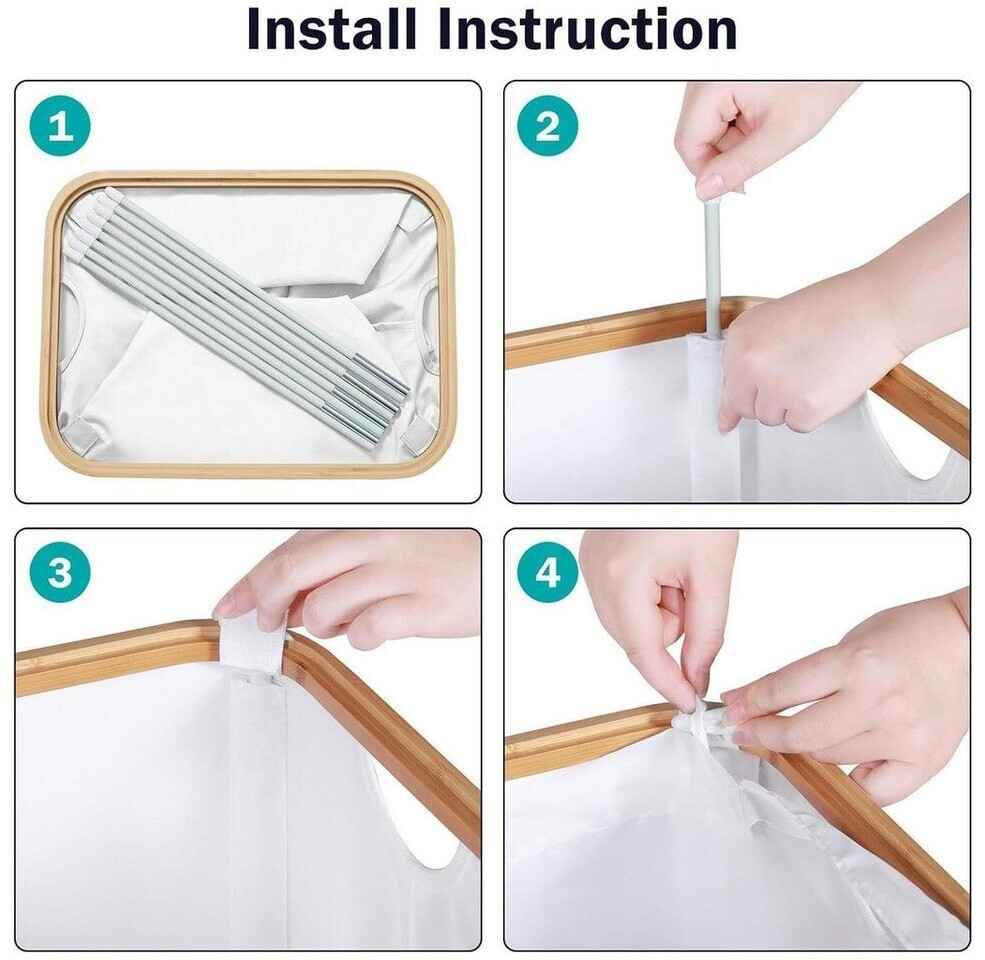 Install Instruction

1

2

3

4