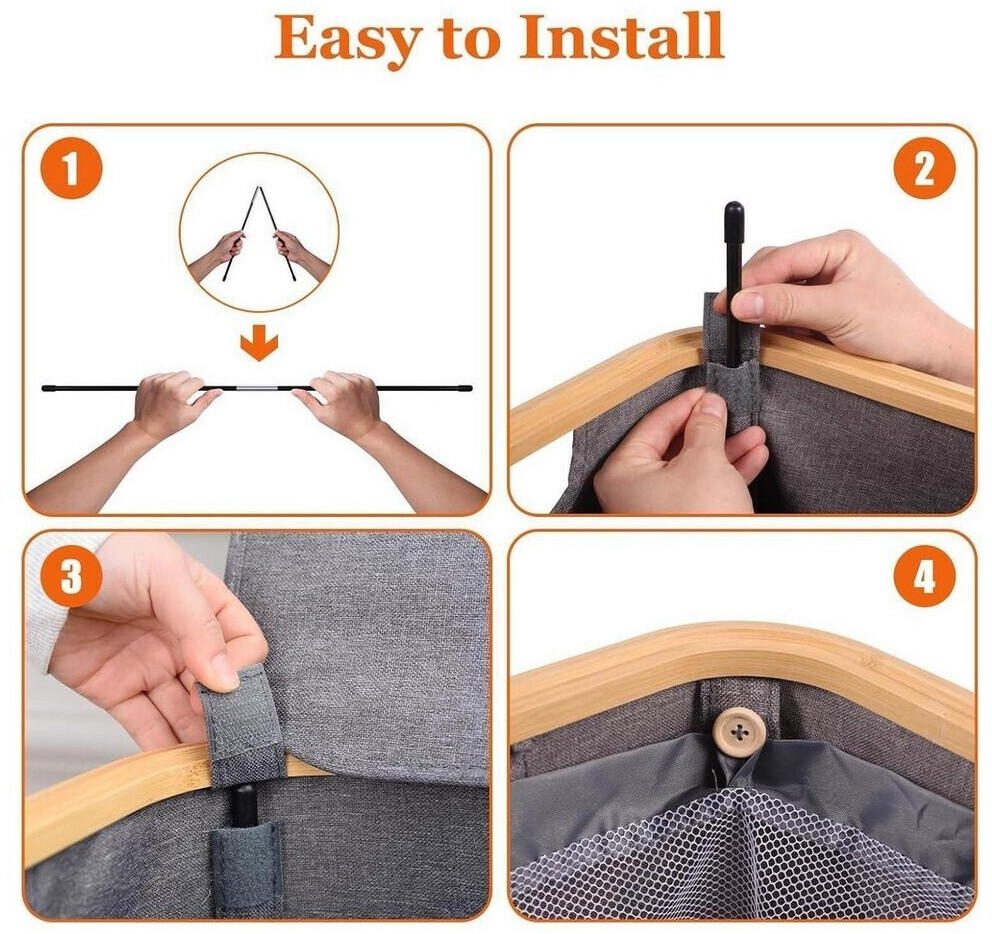 Easy to Install

1

2

3

4