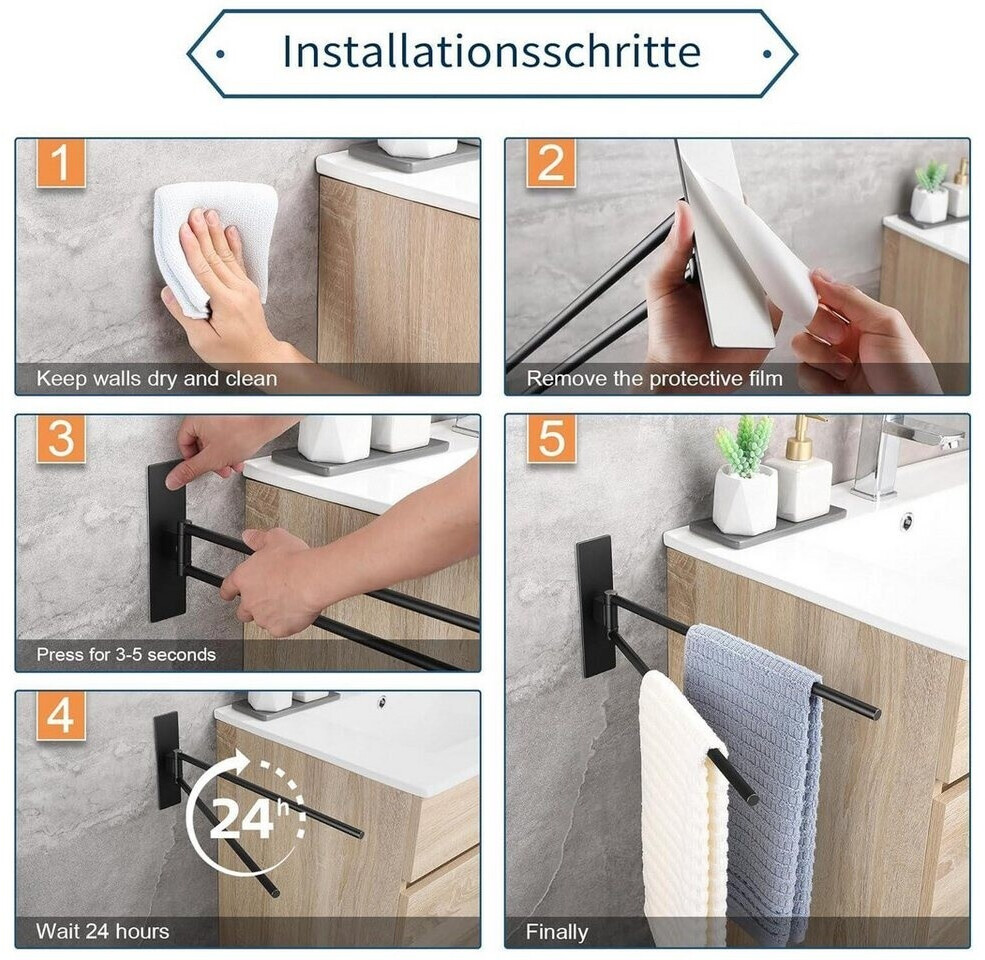 Installationsschritte

1
Keep walls dry and clean

2
Remove the protective film

3
Press for 3-5 seconds

4
24h
Wait 24 hours

5
Finally