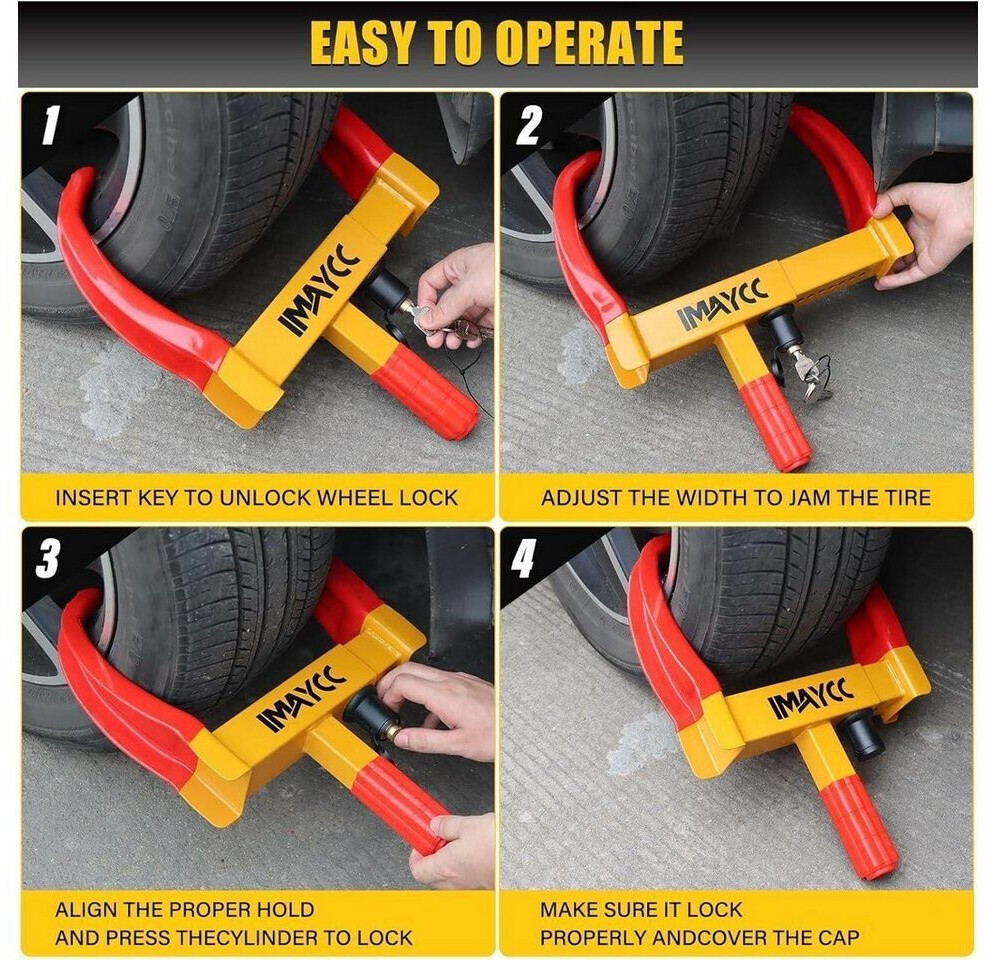 EASY TO OPERATE

1

IMAYCC

INSERT KEY TO UNLOCK WHEEL LOCK

2

IMAYCC

ADJUST THE WIDTH TO JAM THE TIRE

3

IMAYCC

ALIGN THE PROPER HOLD AND PRESS THECYLINDER TO LOCK

4

IMAYCC

MAKE SURE IT LOCK PROPERLY ANDCOVER THE CAP