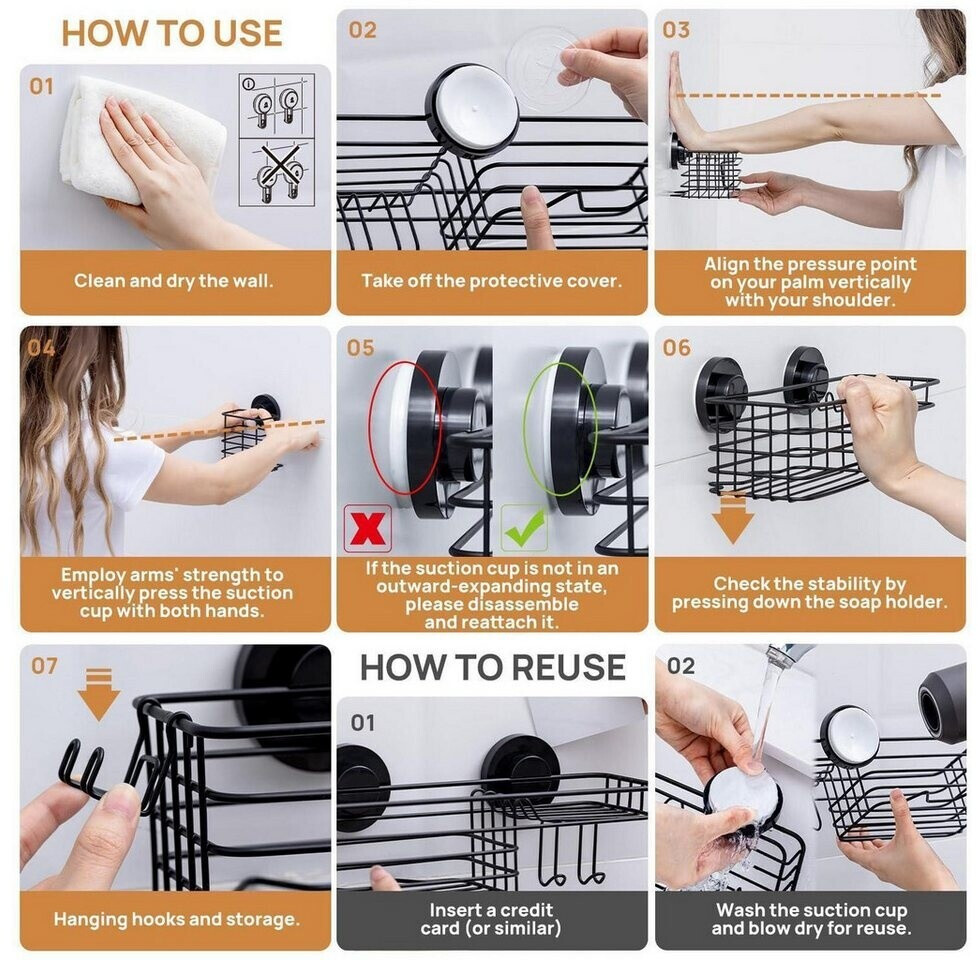 HOW TO USE

01

Clean and dry the wall.

02

Take off the protective cover.

03

Align the pressure point on your palm vertically with your shoulder.

04

Employ arms' strength to vertically press the suction cup with both hands.

05

If the suction cup is not in an outward-expanding state, please disassemble and reattach it.

06

Check the stability by pressing down the soap holder.

07

Hanging hooks and storage.

HOW TO REUSE

01

Insert a credit card (or similar)

02

Wash the suction cup and blow dry for reuse.