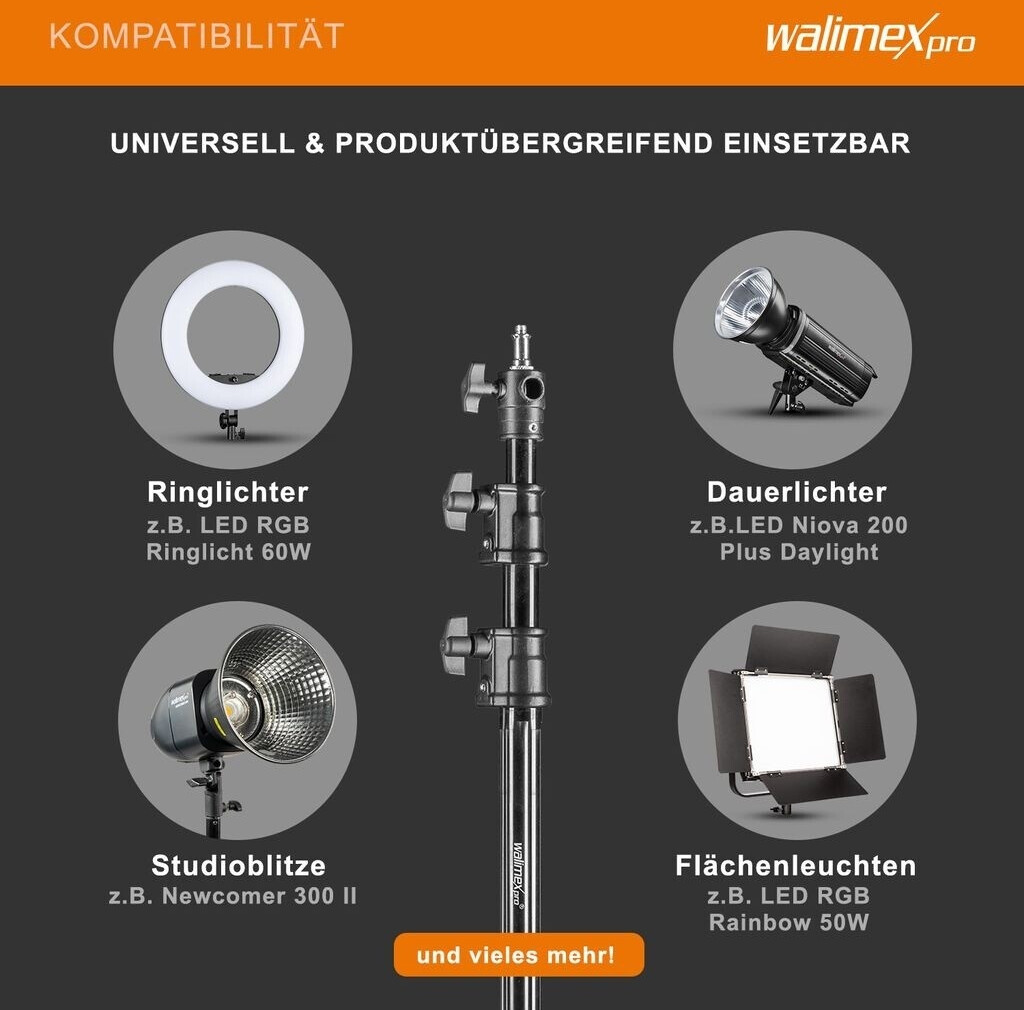 KOMPATIBILITÄT

walimex pro

UNIVERSELL & PRODUKTÜBERGREIFEND EINSETZBAR

Ringlichter
z.B. LED RGB
Ringlicht 60W

Dauerlichter
z.B.LED Niova 200
Plus Daylight

Studioblitze
z.B. Newcomer 300 II

Flächenleuchten
z.B. LED RGB
Rainbow 50W

walimex pro

und vieles mehr!