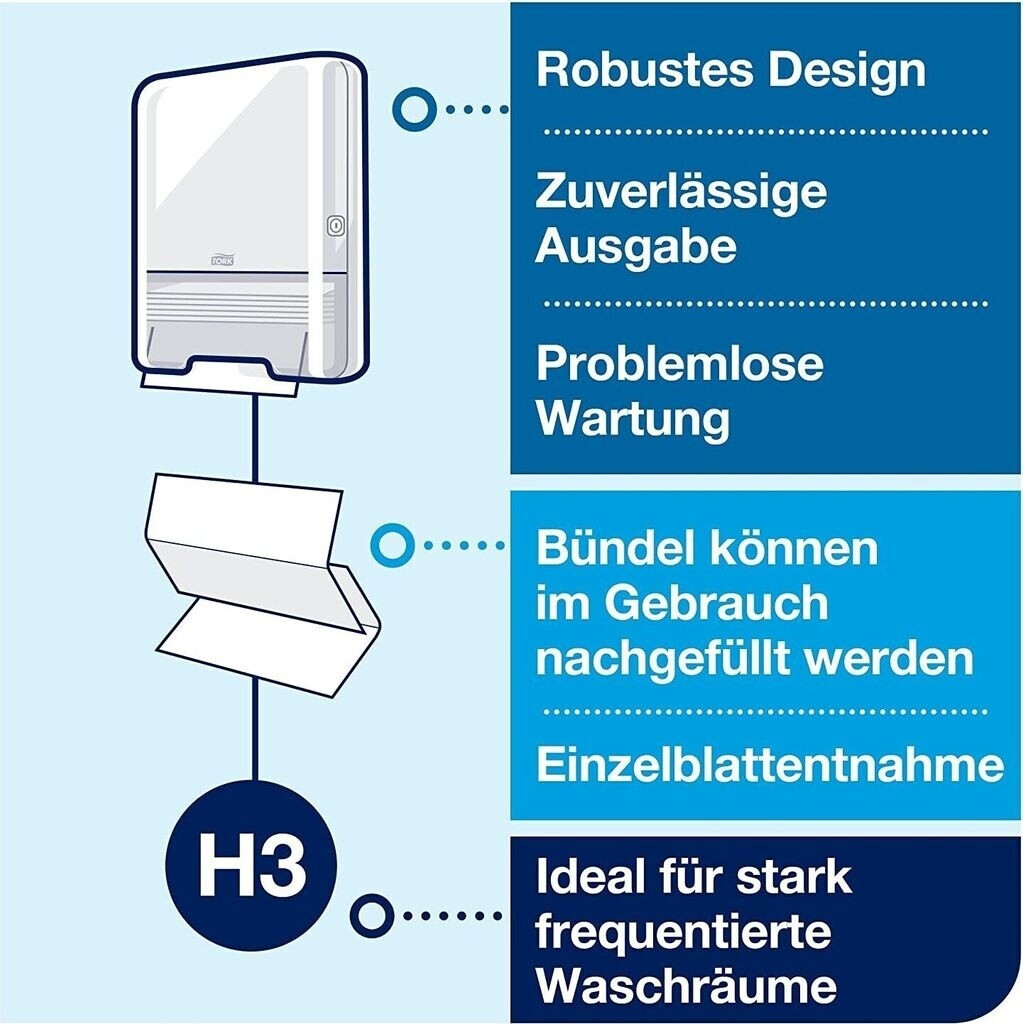 TORK

Robustes Design

Zuverlässige Ausgabe

Problemlose Wartung

Bündel können im Gebrauch nachgefüllt werden

Einzelblattentnahme

H3

Ideal für stark frequentierte Waschräume