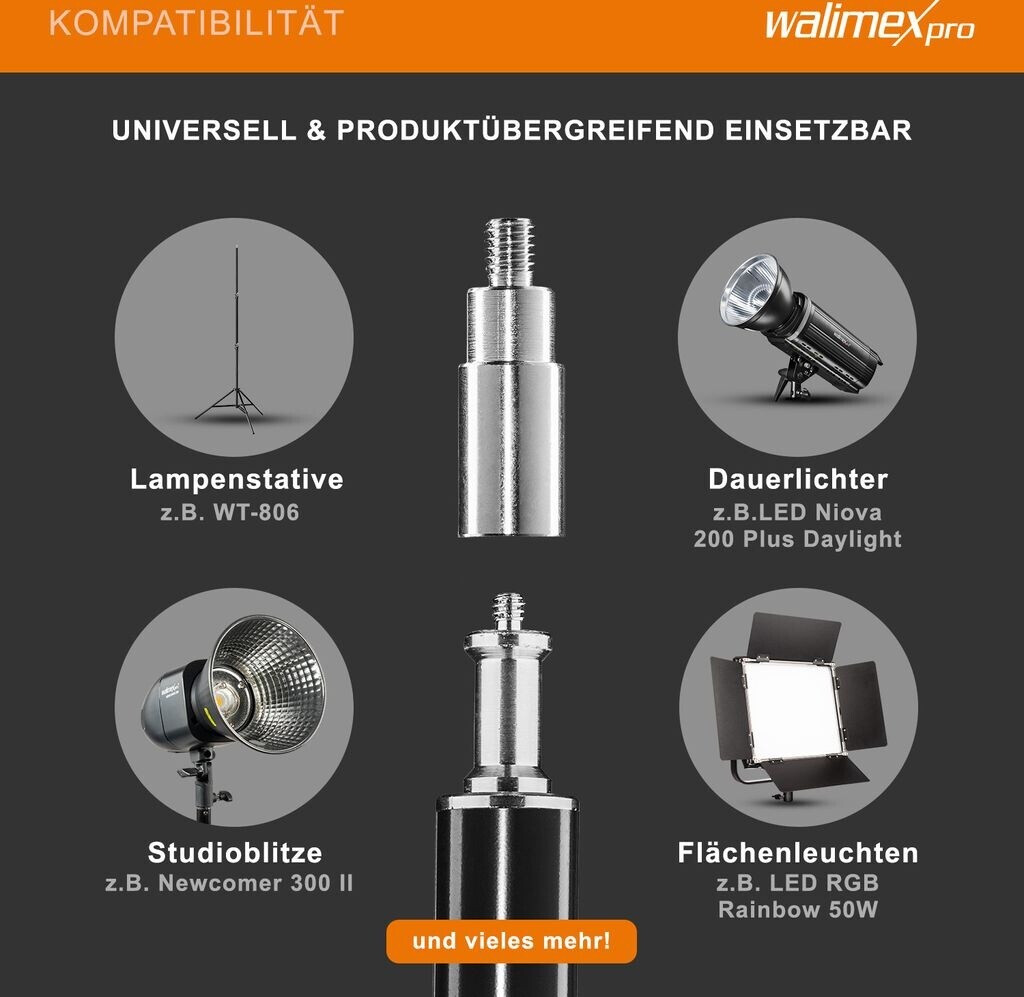 KOMPATIBILITÄT

walimex pro

UNIVERSELL & PRODUKTÜBERGREIFEND EINSETZBAR

Lampenstative
z.B. WT-806

Dauerlichter
z.B.LED Niova
200 Plus Daylight

Studioblitze
z.B. Newcomer 300 II

Flächenleuchten
z.B. LED RGB
Rainbow 50W

und vieles mehr!