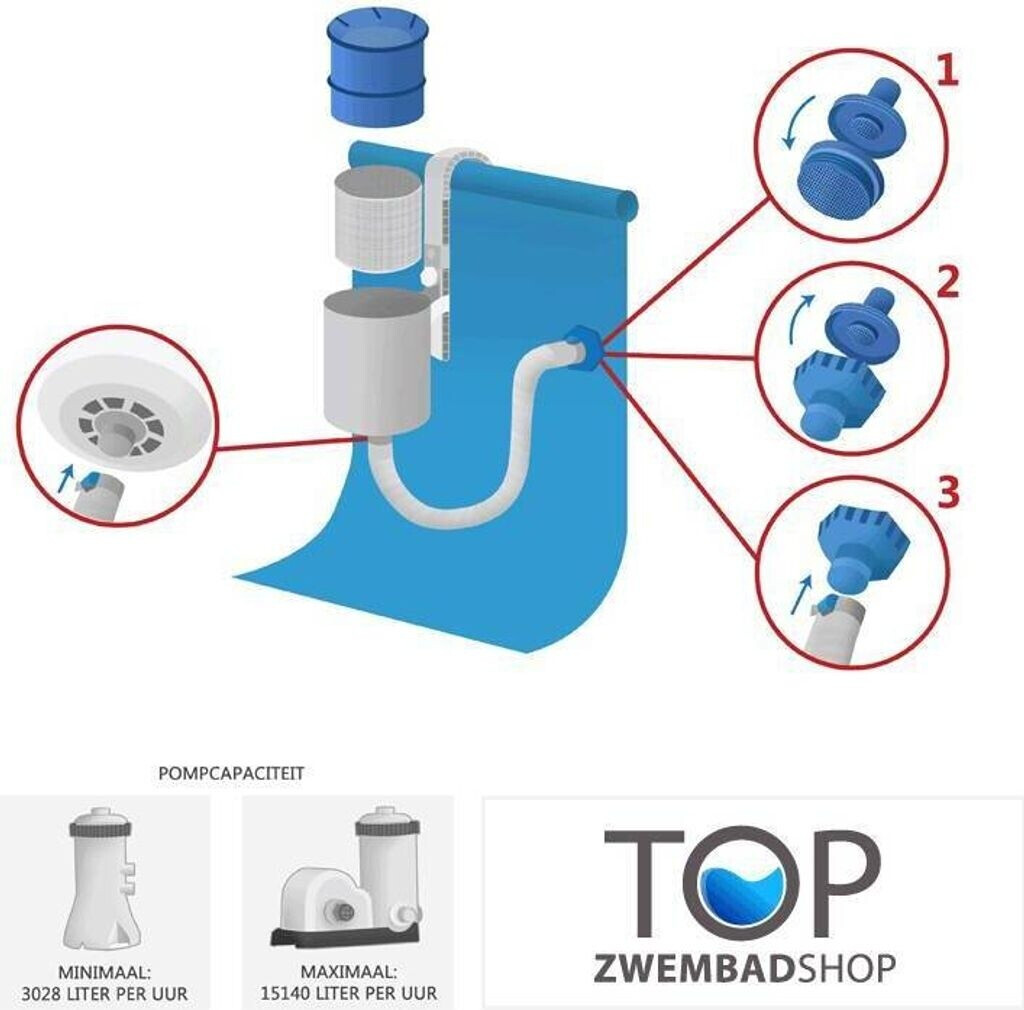 1

2

3

POMPCAPACITEIT

MINIMAAL:
3028 LITER PER UUR

MAXIMAAL:
15140 LITER PER UUR

TOP
ZWEMBADSHOP