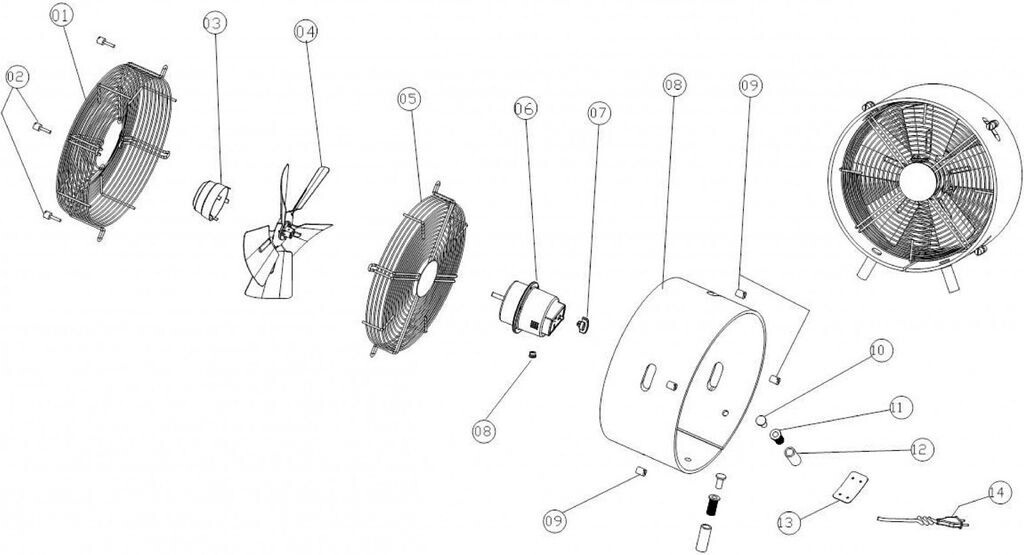 01
02
03
04
05
06
07
08
09
08
10
11
12
09
13
14