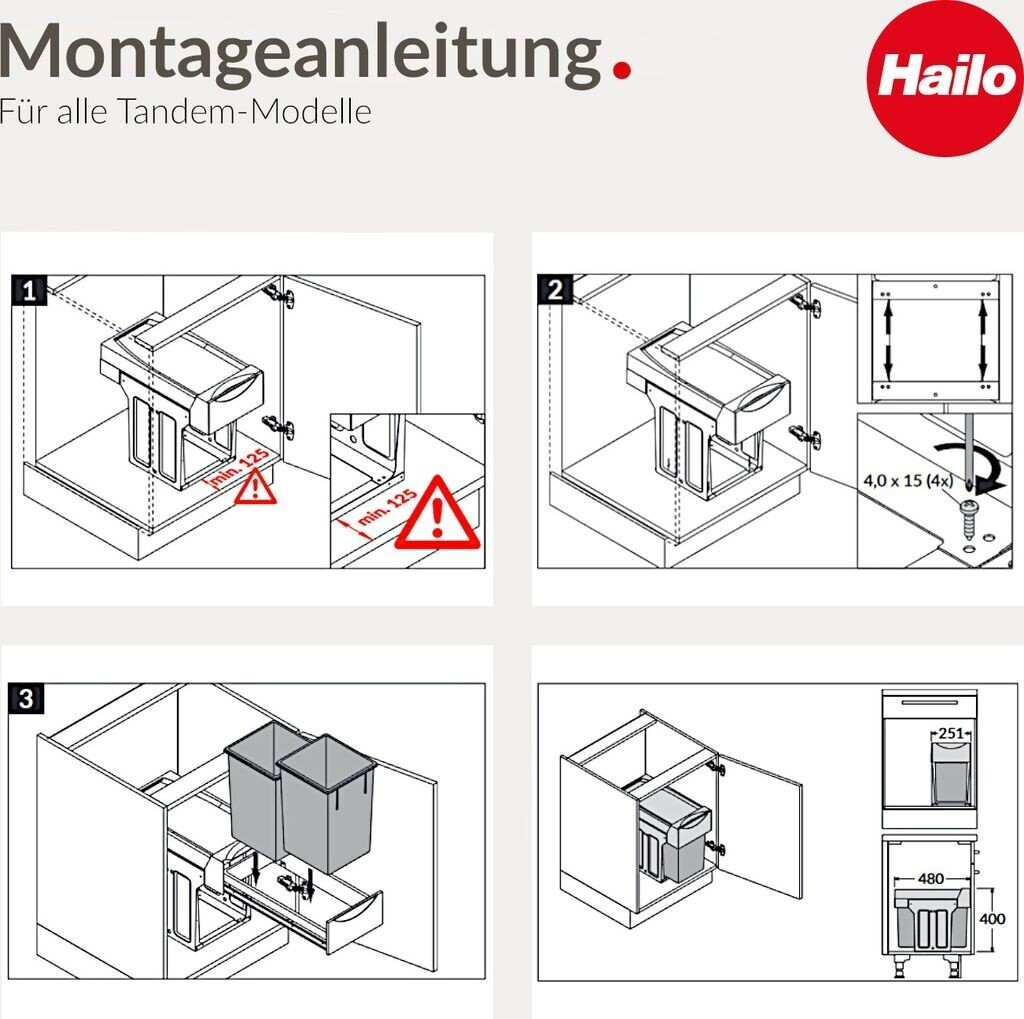 Montageanleitung.
Für alle Tandem-Modelle

Hailo

1

min. 125

min. 125

2

4,0 x 15 (4x)

3

251

480

400