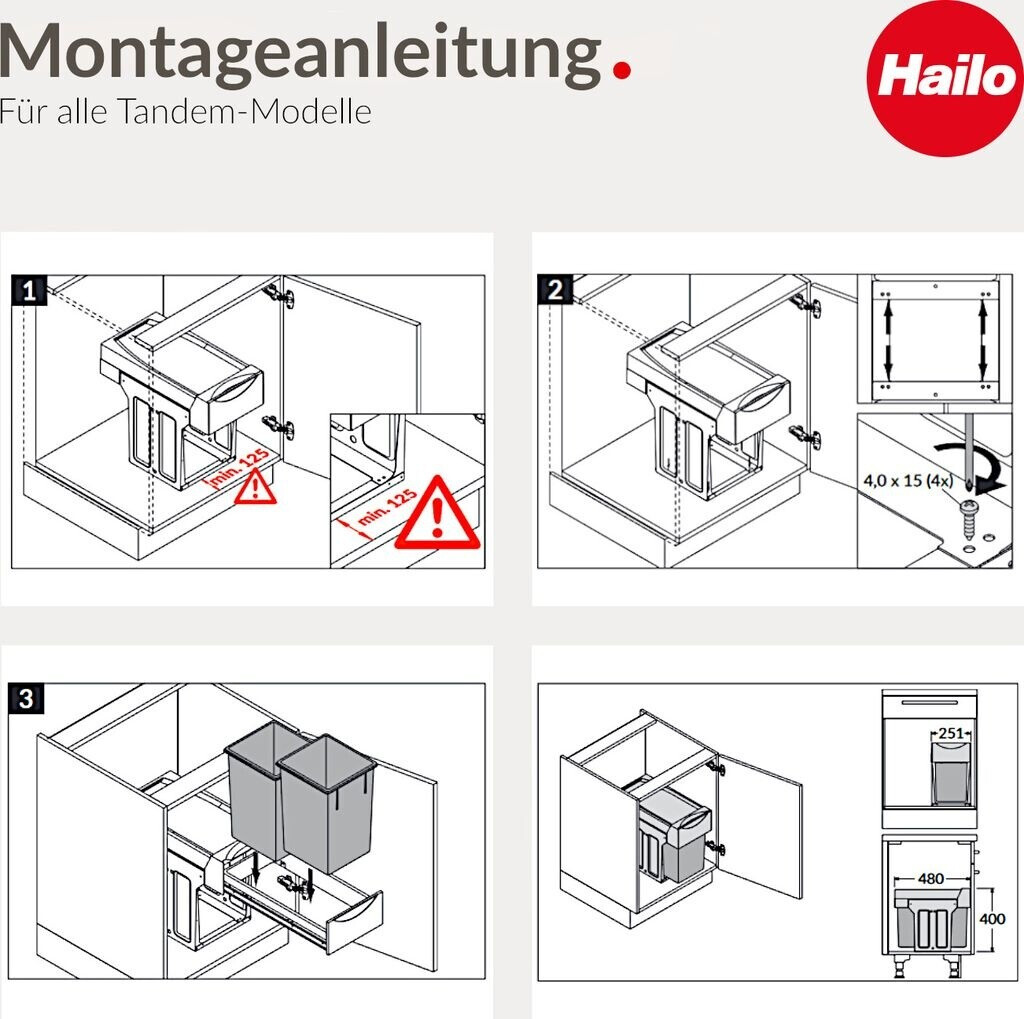 Montageanleitung.
Für alle Tandem-Modelle

Hailo

1
min. 125
min. 125

2
4,0 x 15 (4x)

3

251
480
400