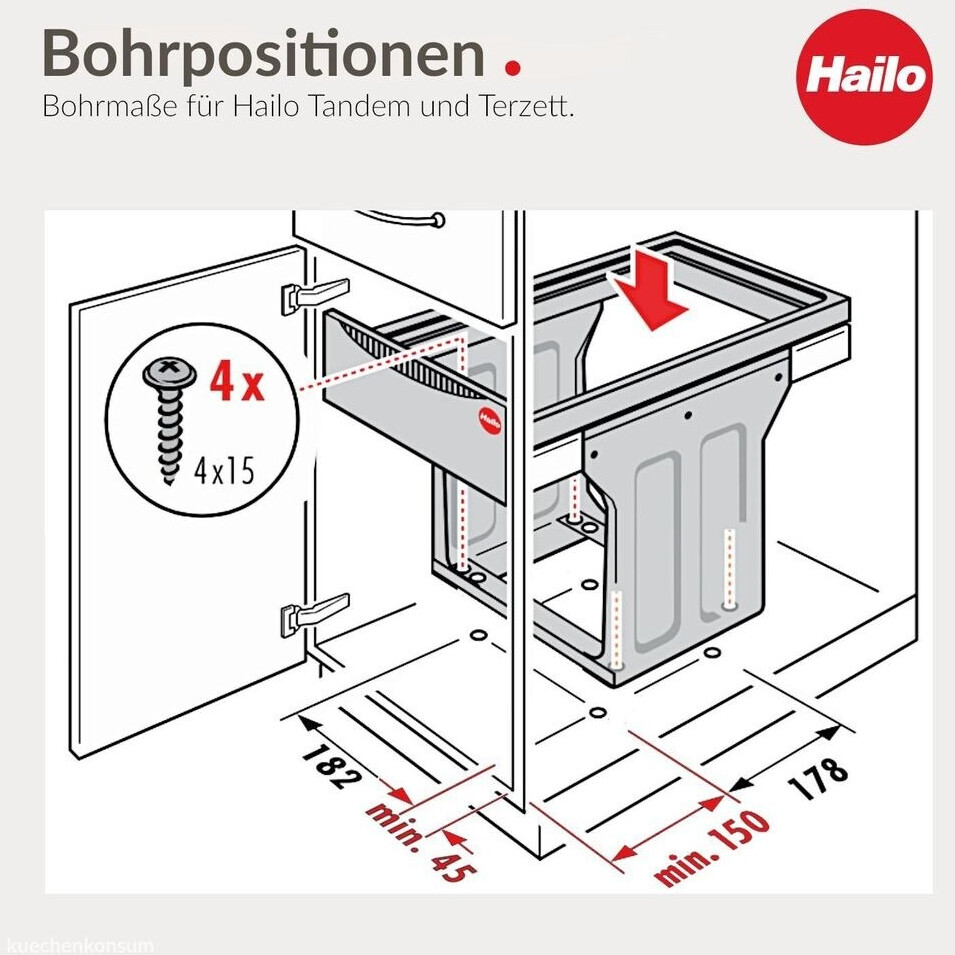 Bohrpositionen .
Bohrmaße für Hailo Tandem und Terzett.

Hailo

4 x
4x15

Hailo

182
min. 45
min. 150
178

kuechenkonsum