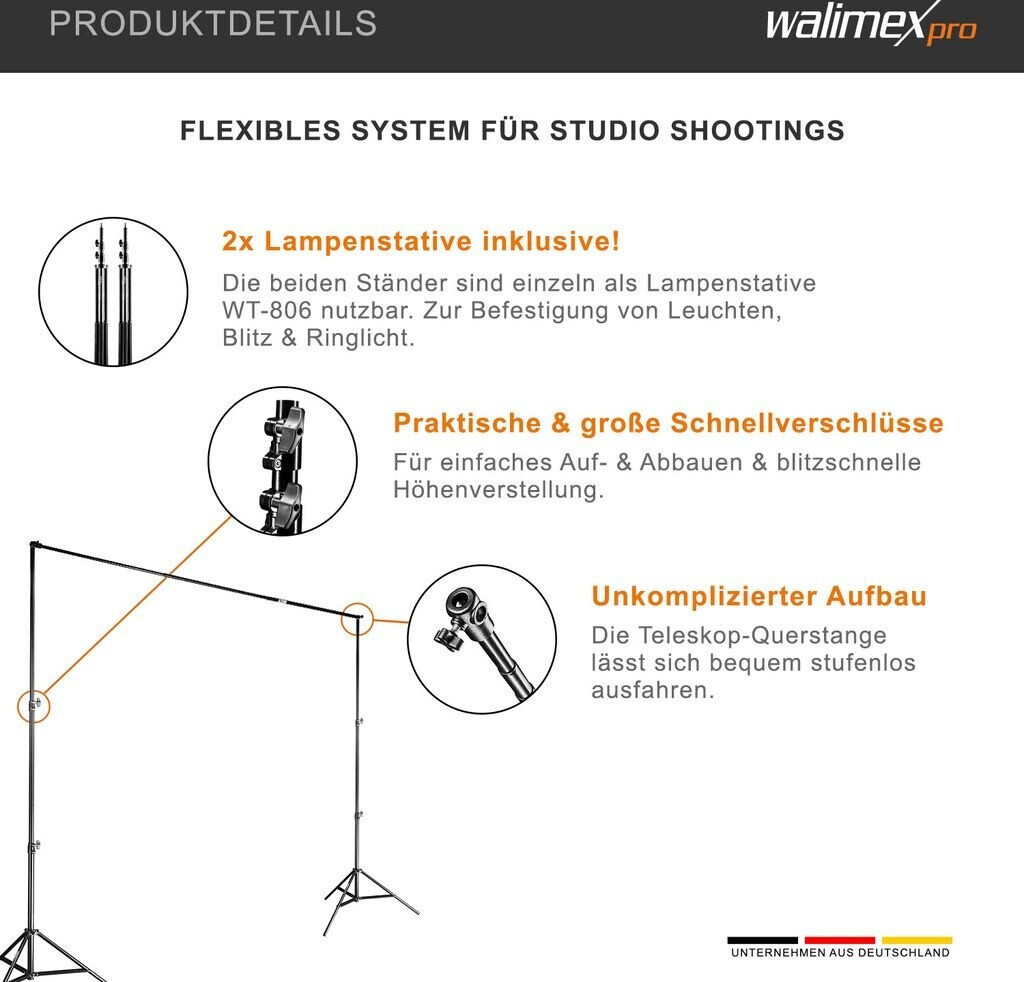 PRODUKTDETAILS

walimex pro

FLEXIBLES SYSTEM FÜR STUDIO SHOOTINGS

2x Lampenstative inklusive!

Die beiden Ständer sind einzeln als Lampenstative WT-806 nutzbar. Zur Befestigung von Leuchten, Blitz & Ringlicht.

Praktische & große Schnellverschlüsse

Für einfaches Auf- & Abbauen & blitzschnelle Höhenverstellung.

Unkomplizierter Aufbau

Die Teleskop-Querstange lässt sich bequem stufenlos ausfahren.

UNTERNEHMEN AUS DEUTSCHLAND