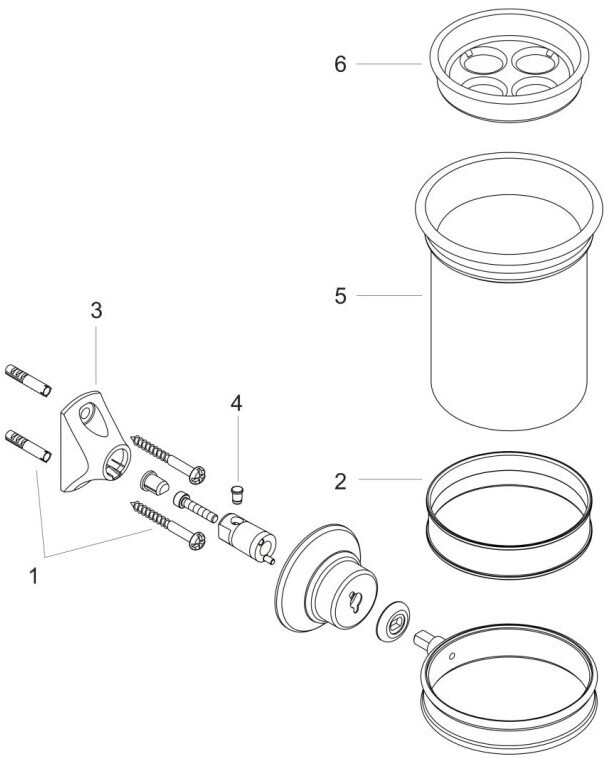 6

5

3

4

2

1