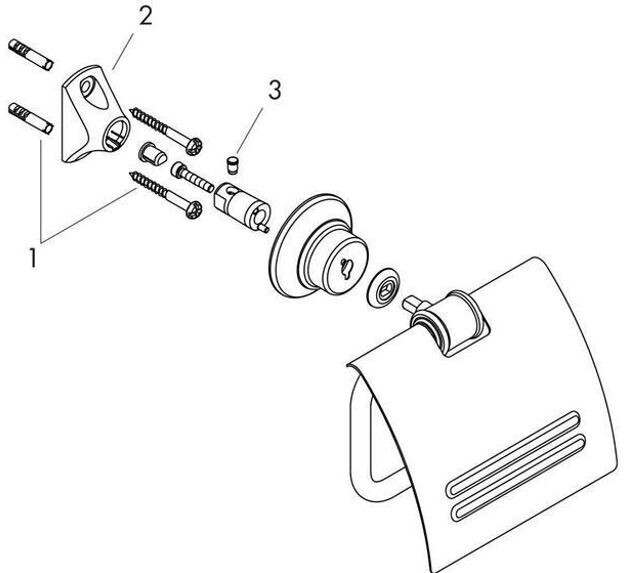 2
3
1