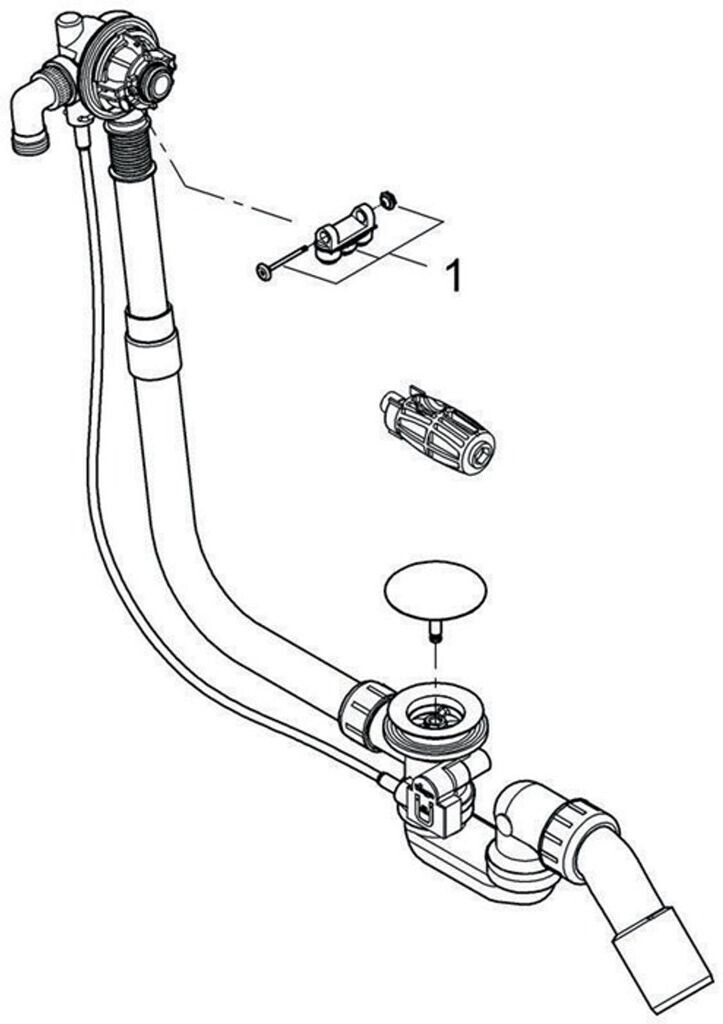 1