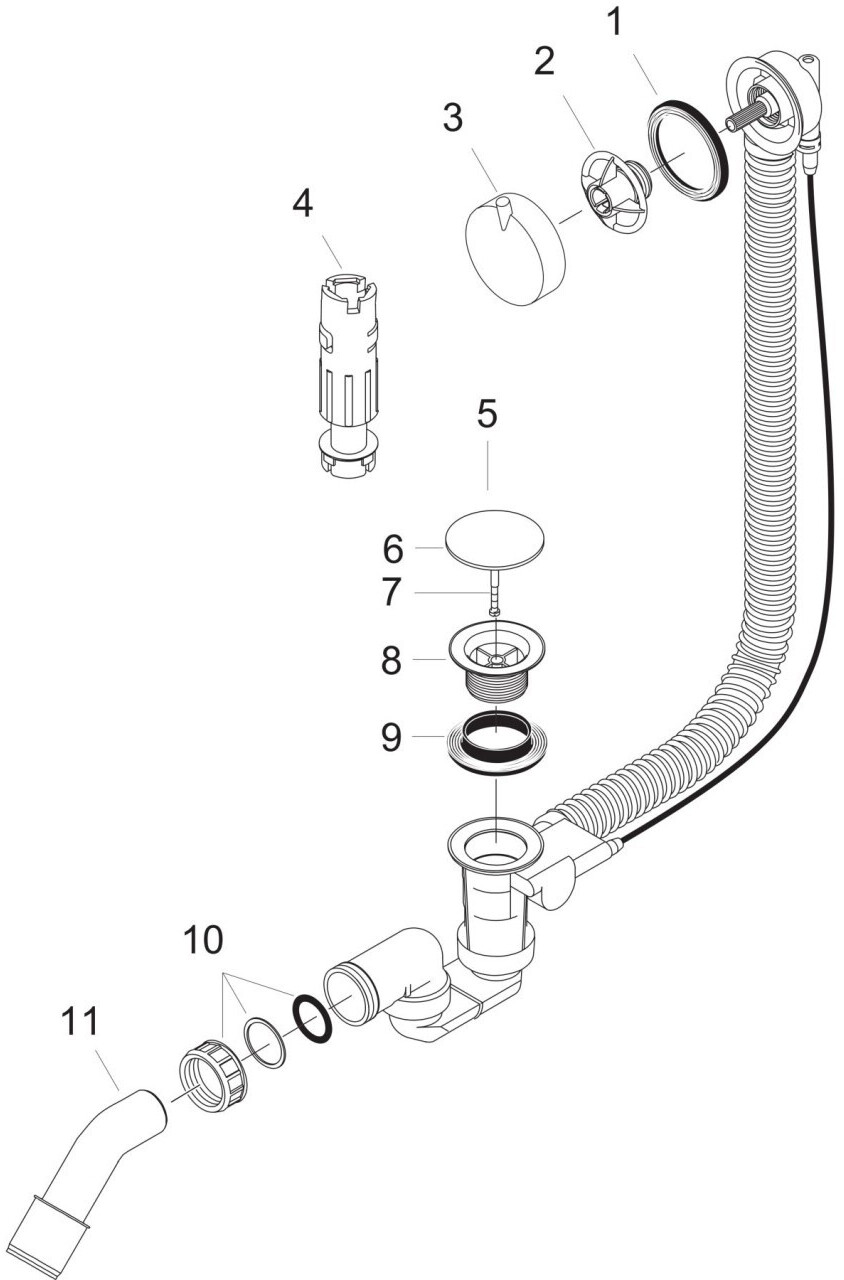 1
2
3
4
5
6
7
8
9
10
11