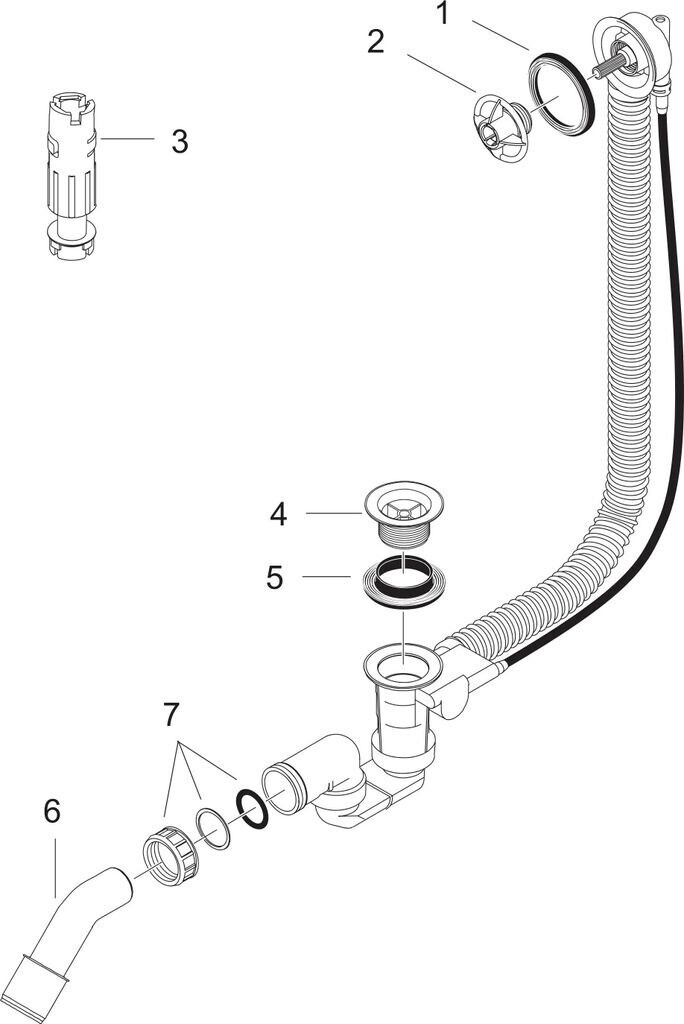 1
2
3
4
5
7
6