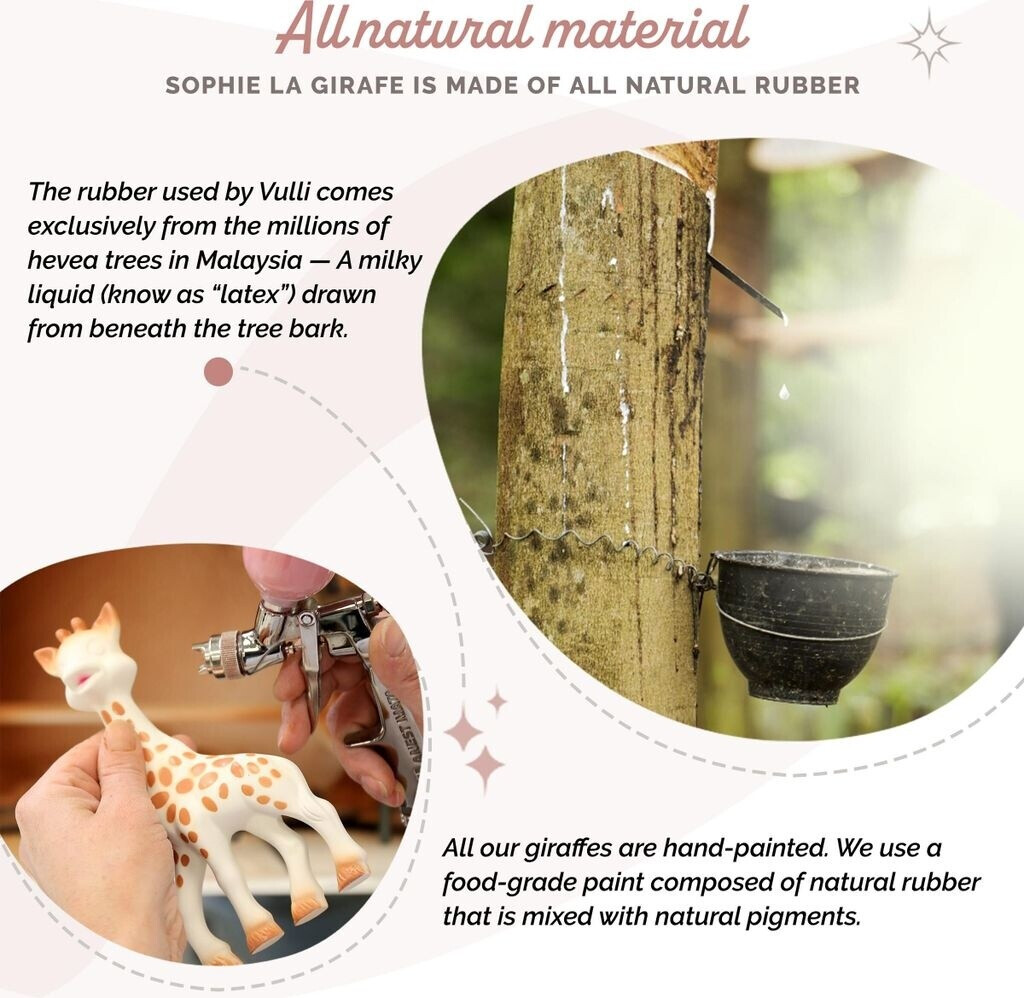 All natural material

SOPHIE LA GIRAFE IS MADE OF ALL NATURAL RUBBER

The rubber used by Vulli comes exclusively from the millions of hevea trees in Malaysia — A milky liquid (know as "latex") drawn from beneath the tree bark.

All our giraffes are hand-painted. We use a food-grade paint composed of natural rubber that is mixed with natural pigments.