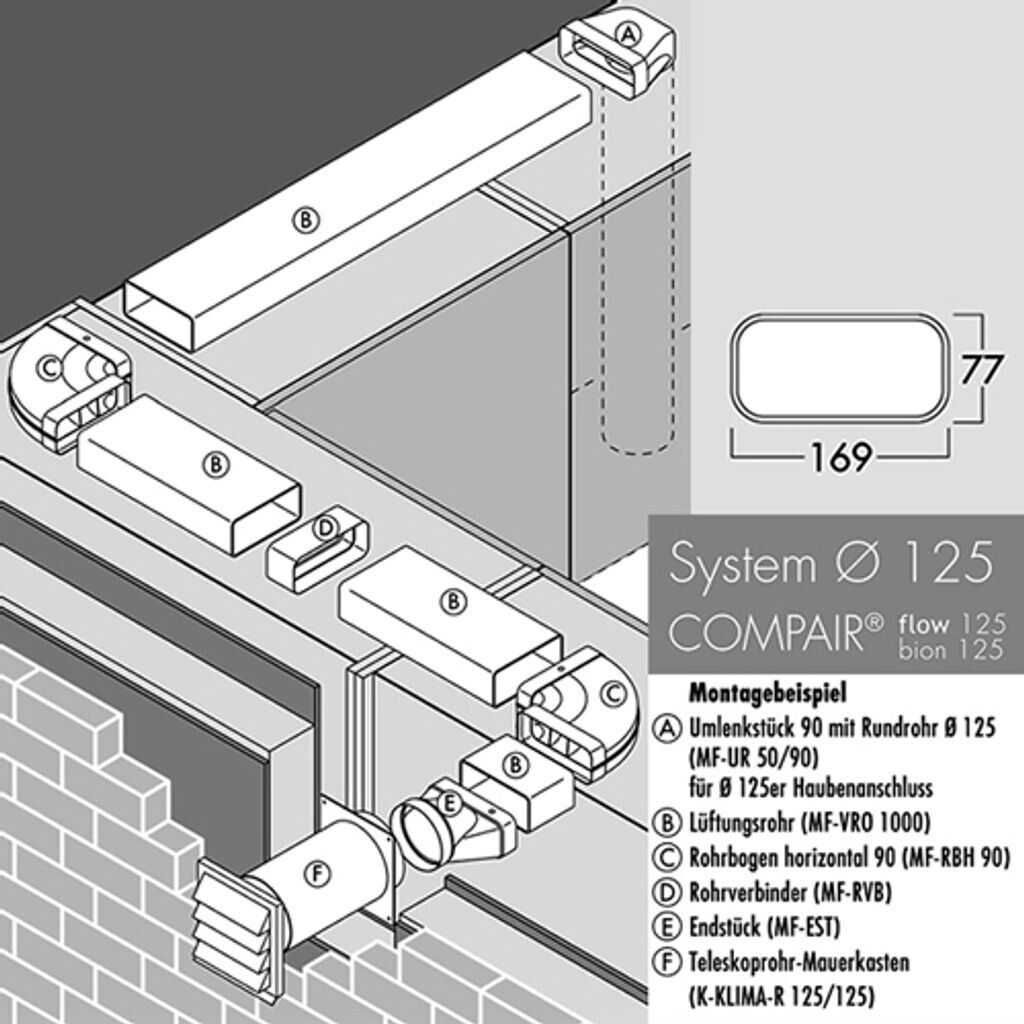 A

B

C

B

D

B

C

B

E

F

77

169

System Ø 125

COMPAIR® flow 125
bion 125

Montagebeispiel

A Umlenkstück 90 mit Rundrohr Ø 125 (MF-UR 50/90) für Ø 125er Haubenanschluss

B Lüftungsrohr (MF-VRO 1000)

C Rohrbogen horizontal 90 (MF-RBH 90)

D Rohrverbinder (MF-RVB)

E Endstück (MF-EST)

F Teleskoprohr-Mauerkasten (K-KLIMA-R 125/125)