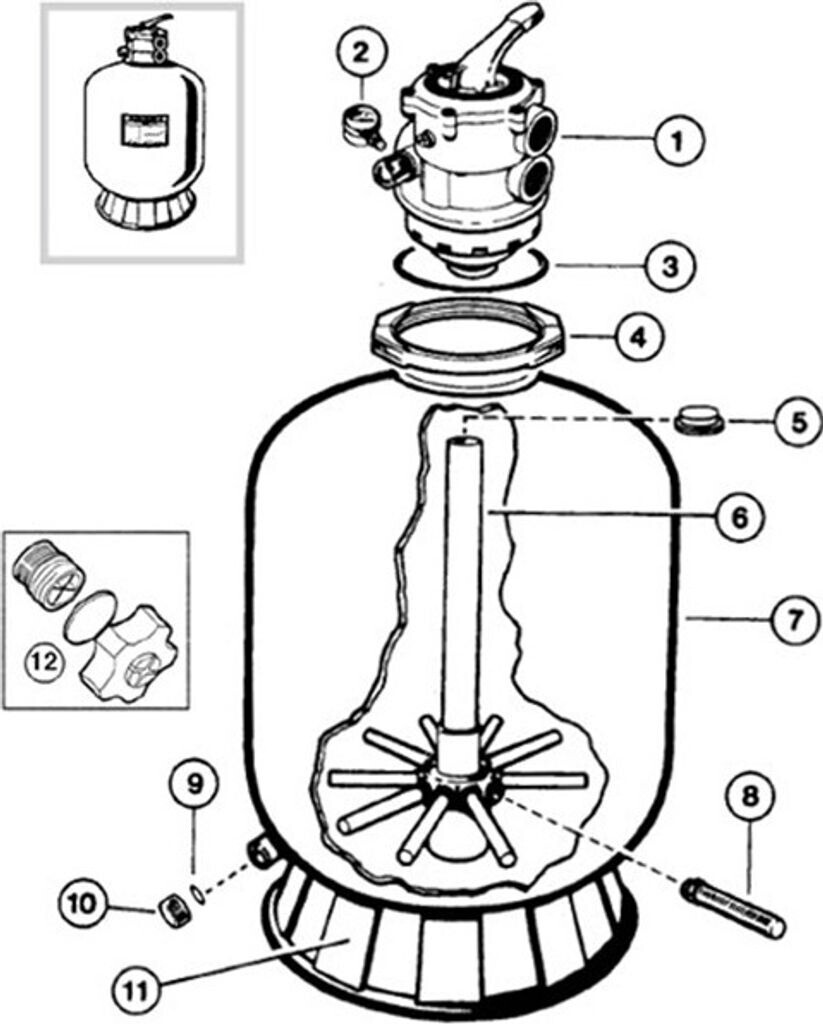 2
1
3
4
5
6
7
12
9
8
10
11