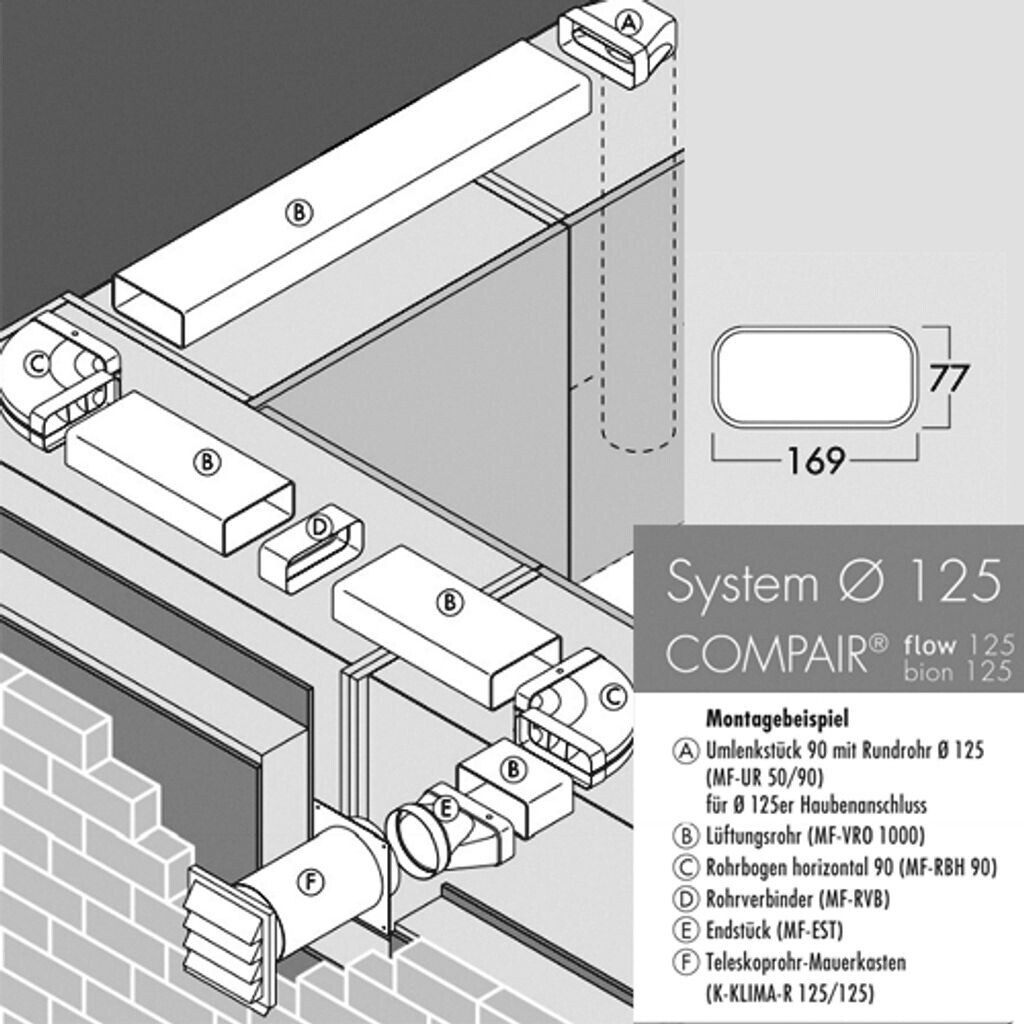 A

B

C

B

D

B

C

B

E

F

77

169

System Ø 125

COMPAIR® flow 125
bion 125

Montagebeispiel
A Umlenkstück 90 mit Rundrohr Ø 125 (MF-UR 50/90) für Ø 125er Haubenanschluss
B Lüftungsrohr (MF-VRO 1000)
C Rohrbogen horizontal 90 (MF-RBH 90)
D Rohrverbinder (MF-RVB)
E Endstück (MF-EST)
F Teleskoprohr-Mauerkasten (K-KLIMA-R 125/125)