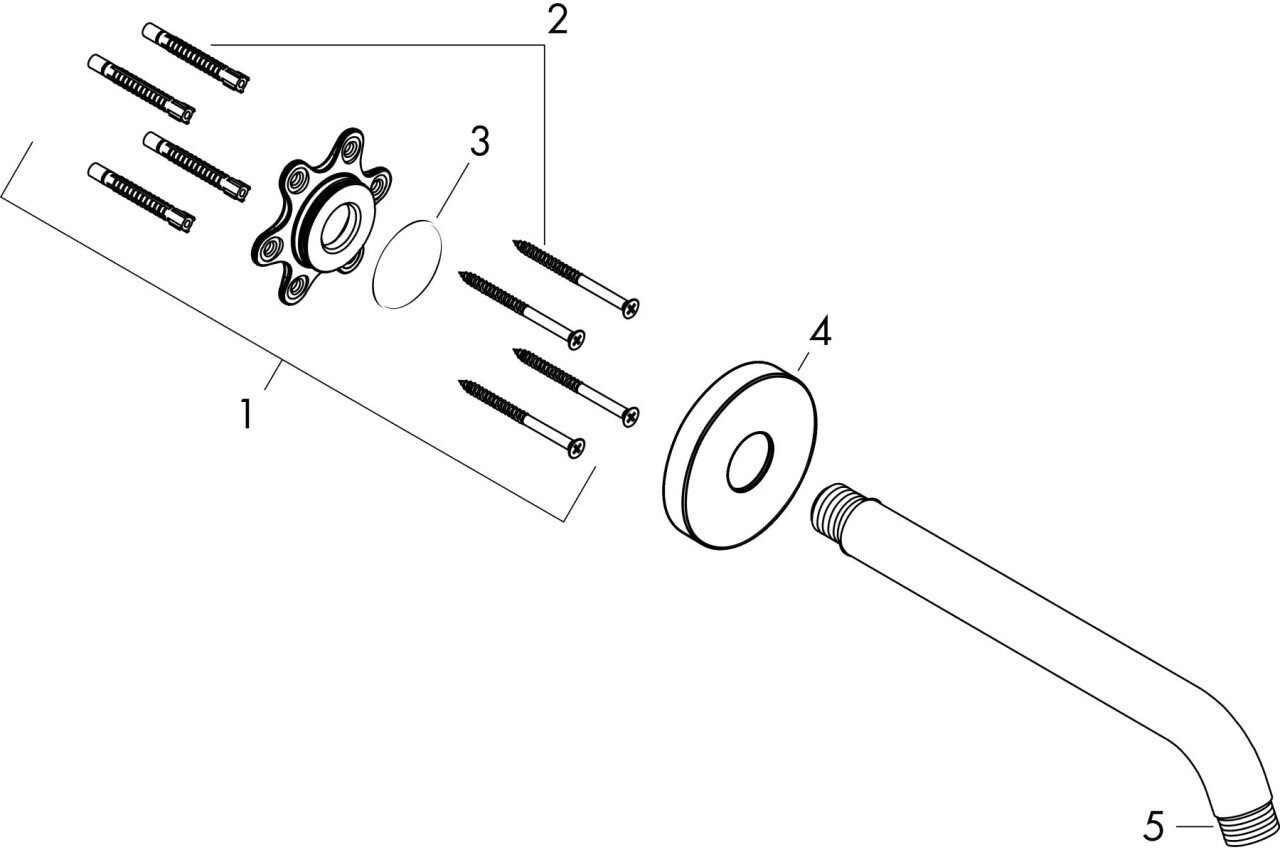 2
3
1
4
5