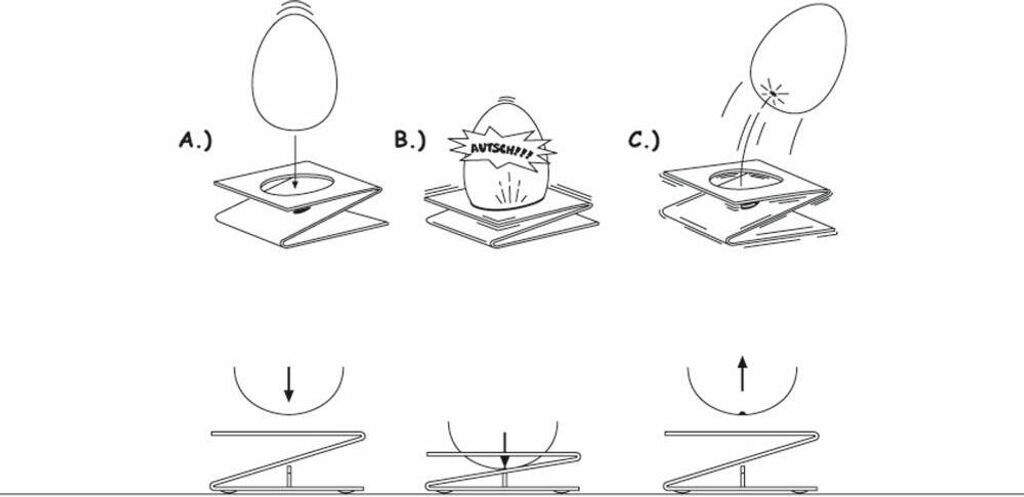 A.)

B.)

AUTSCH!!!

C.)