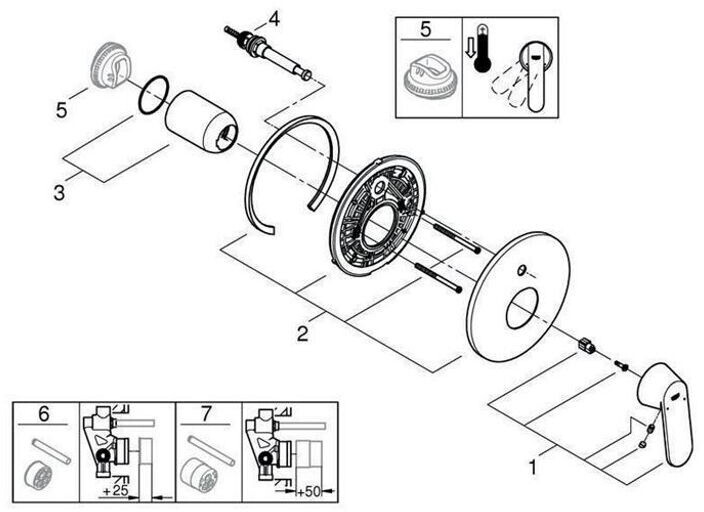 4

5

5

3

2

1

6

+25

7

+50