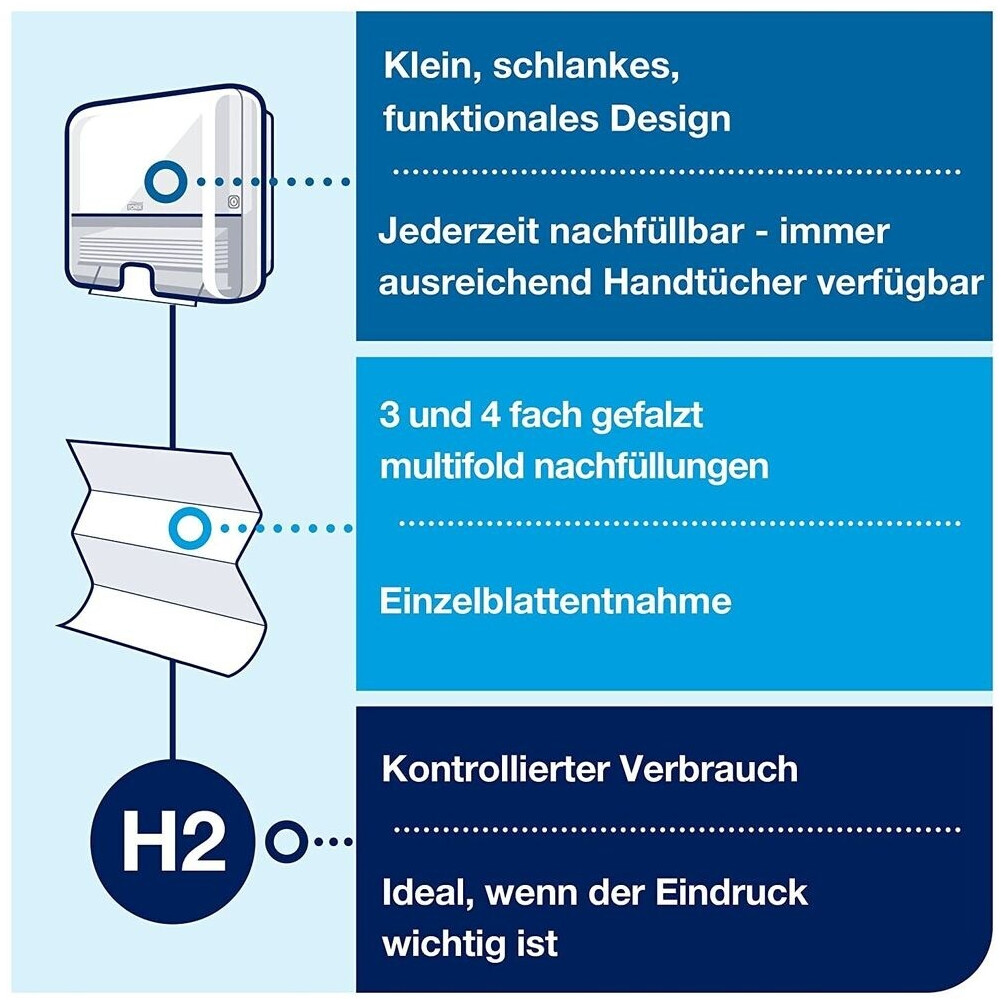 Klein, schlankes, funktionales Design

Jederzeit nachfüllbar - immer ausreichend Handtücher verfügbar

3 und 4 fach gefalzt multifold nachfüllungen

Einzelblattentnahme

H2

Kontrollierter Verbrauch

Ideal, wenn der Eindruck wichtig ist