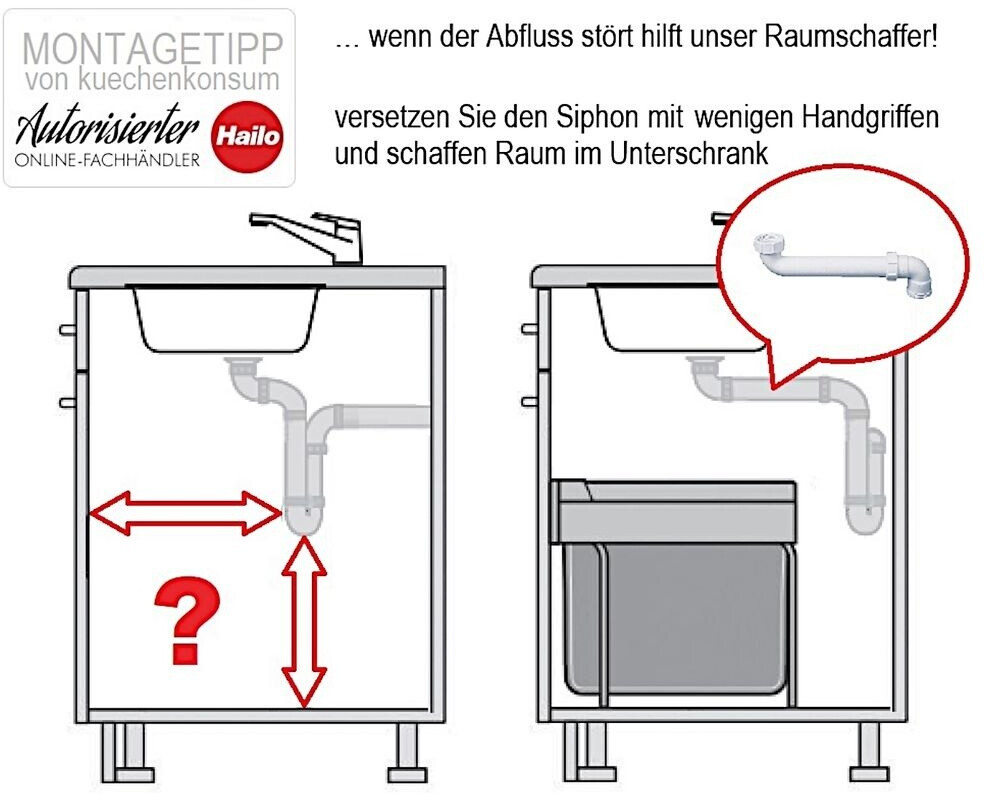 MONTAGETIPP
von kuechenkonsum
Autorisierter
ONLINE-FACHHÄNDLER
Hailo

... wenn der Abfluss stört hilft unser Raumschaffer!

versetzen Sie den Siphon mit wenigen Handgriffen und schaffen Raum im Unterschrank

?