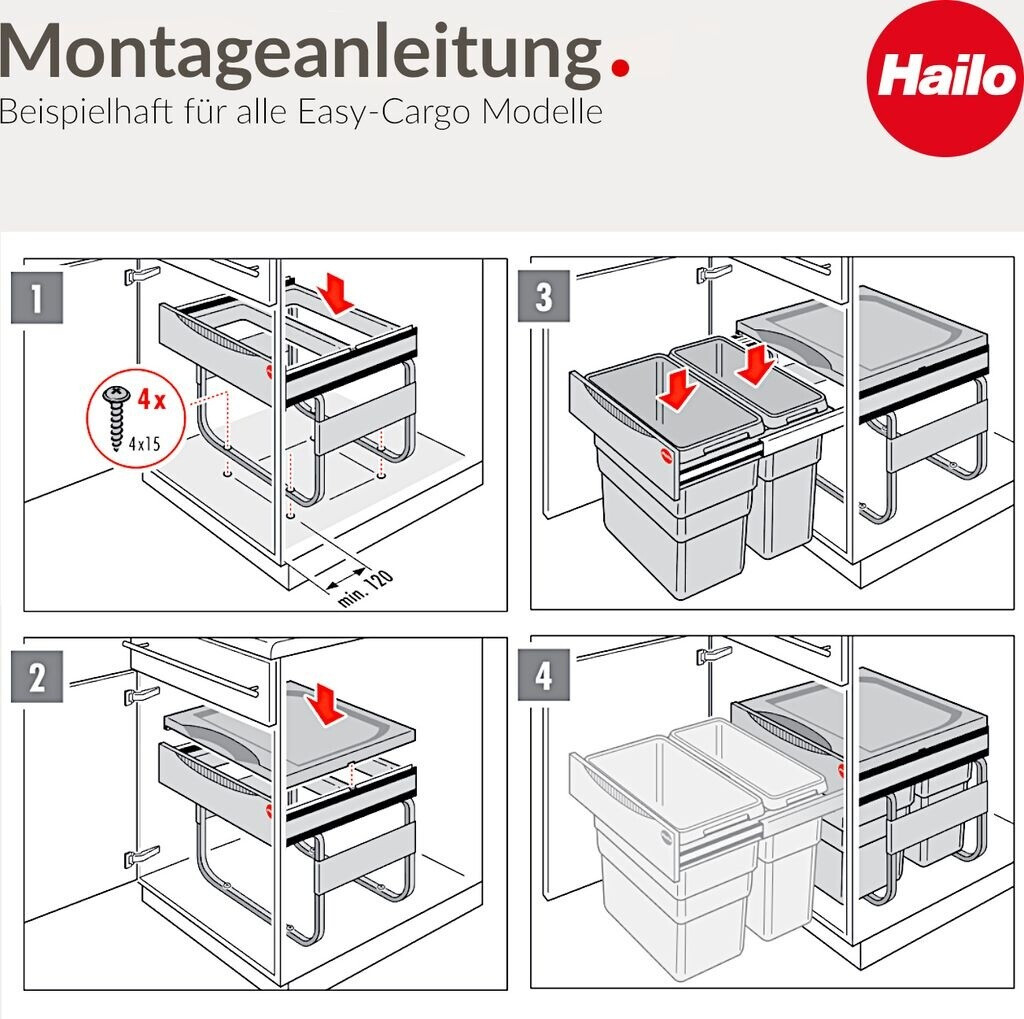 Montageanleitung.
Beispielhaft für alle Easy-Cargo Modelle

Hailo

1

4 x
4x15

min. 120

3

2

4