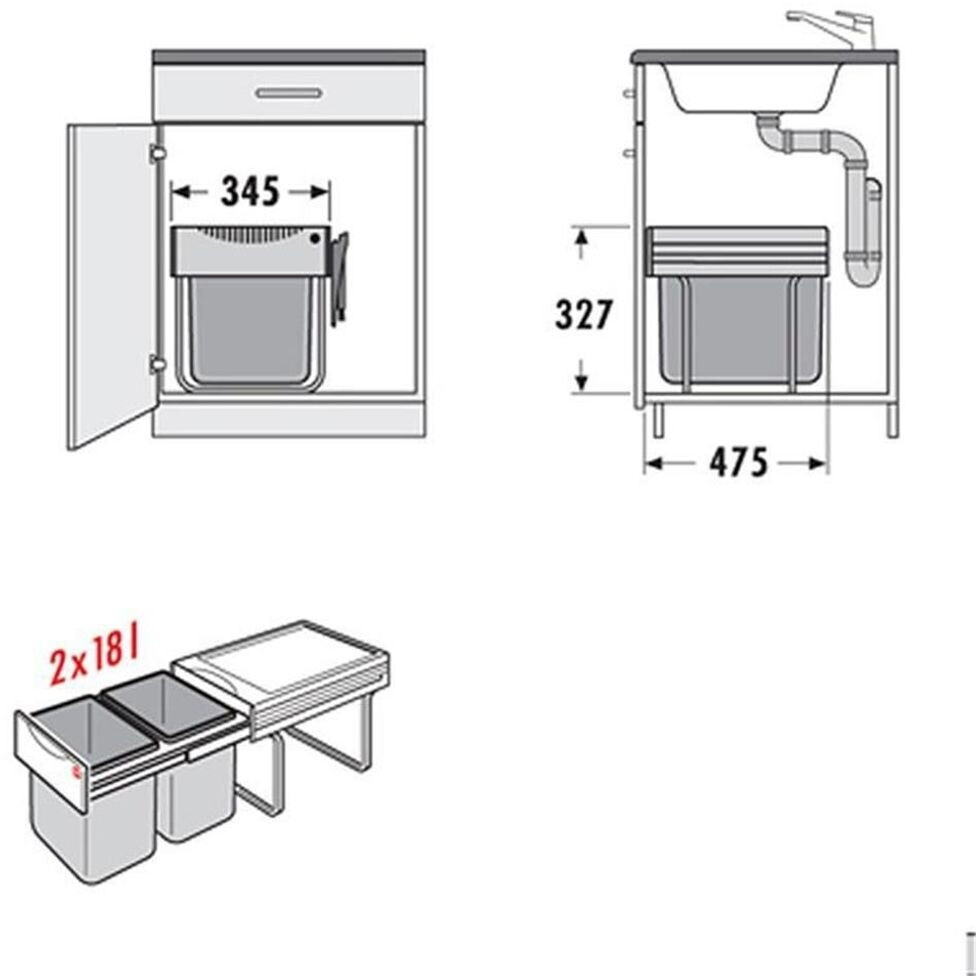 345

327

475

2x18l