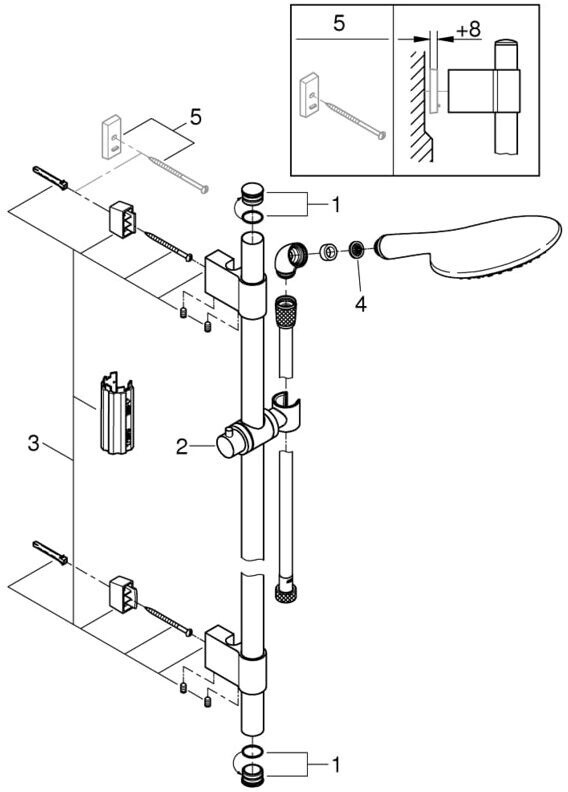 5

+8

5

1

4

3

2

1