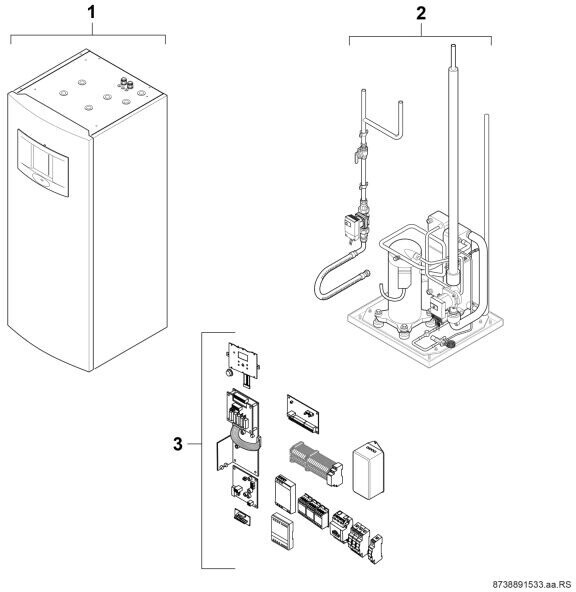 1

2

3

8738891533.aa.RS