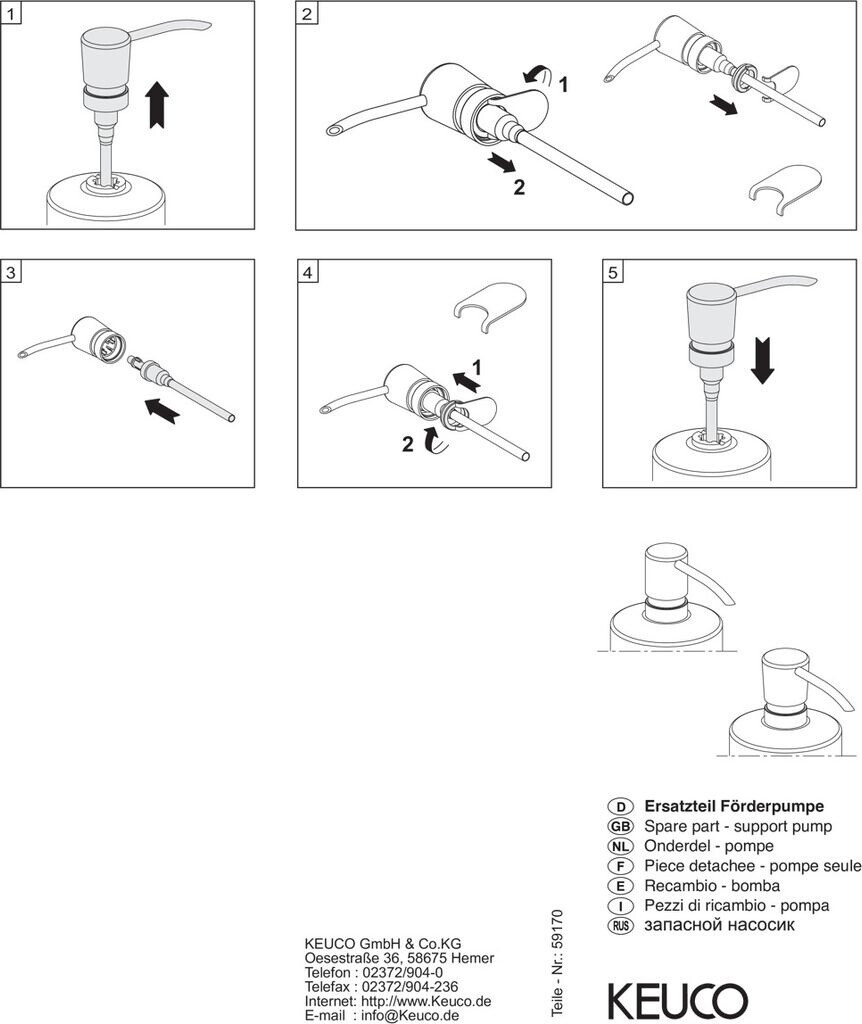 1

2

1

2

3

4

1

2

5

D Ersatzteil Förderpumpe
GB Spare part - support pump
NL Onderdel - pompe
F Piece detachee - pompe seule
E Recambio - bomba
I Pezzi di ricambio - pompa
RUS запасной насосик

KEUCO GmbH & Co.KG
Oesestraße 36, 58675 Hemer
Telefon : 02372/904-0
Telefax : 02372/904-236
Internet: http://www.Keuco.de
E-mail : info@Keuco.de

Teile - Nr.: 59170

KEUCO