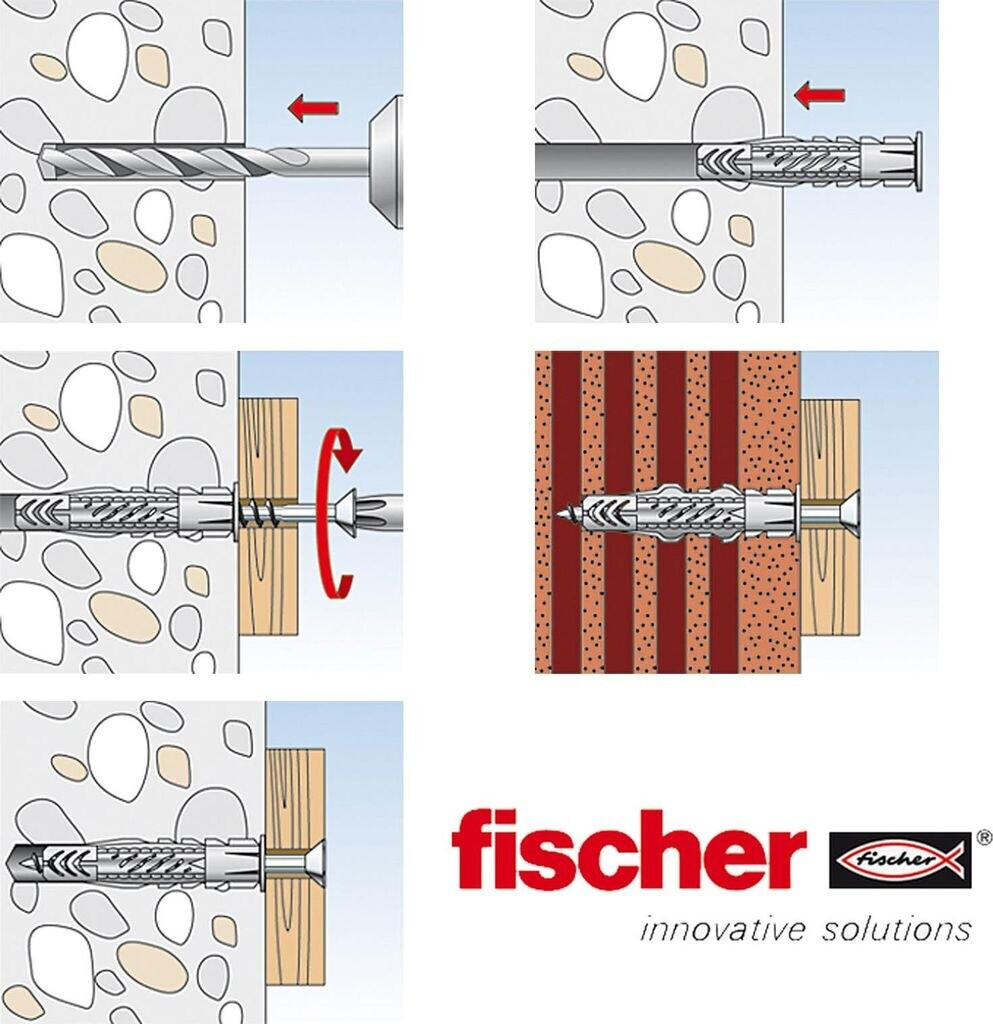 fischer
fischer
®
innovative solutions