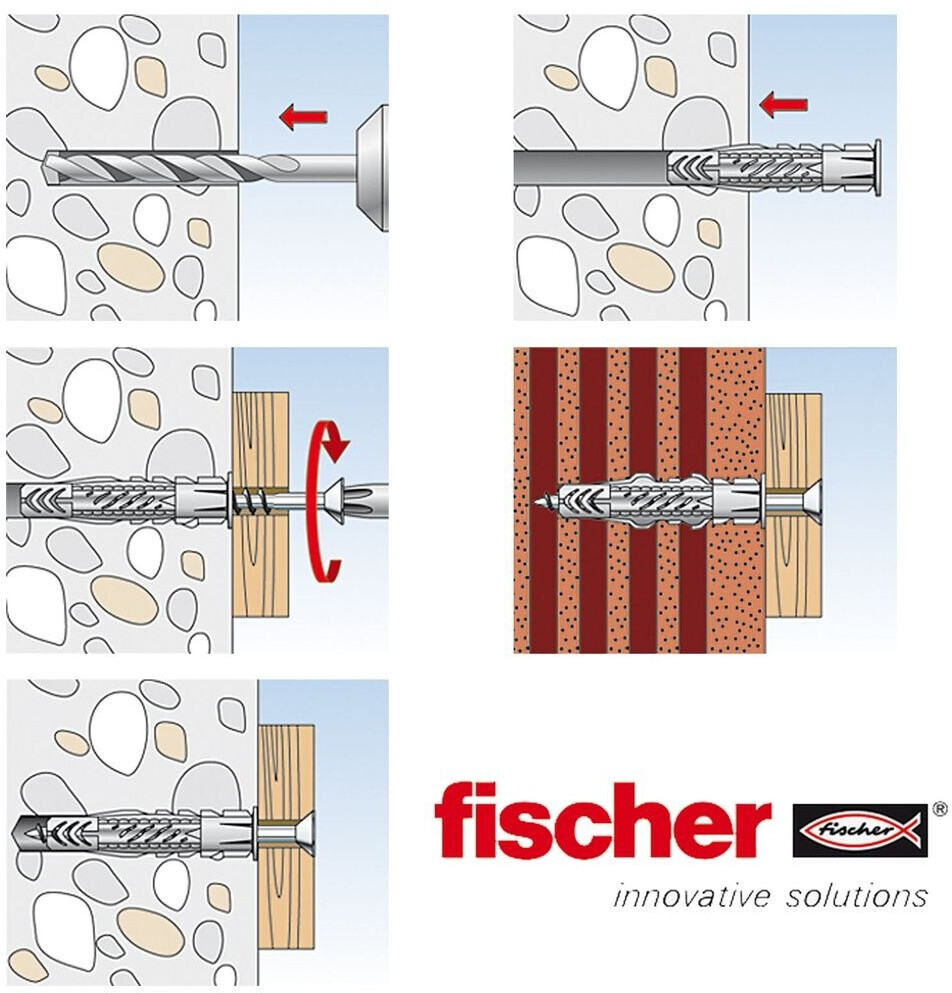 fischer

fischer ®

innovative solutions