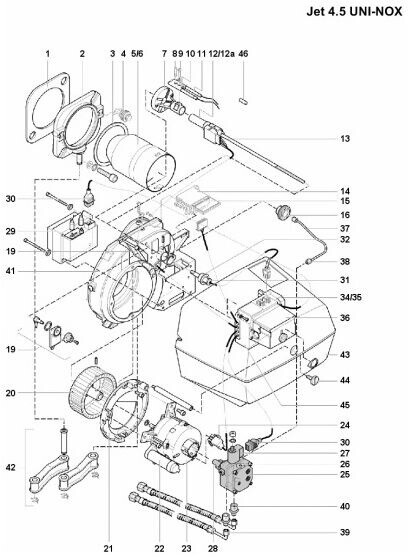 Jet 4.5 UNI-NOX

1 2 3 4 5/6 7 8 9 10 11 12/12a 46

13
14
15
16
37
32
38
31
34/35
36
43
44
45
24
30
27
26
25
40
39

30
29
19
41
19
20
42

21 22 23 28