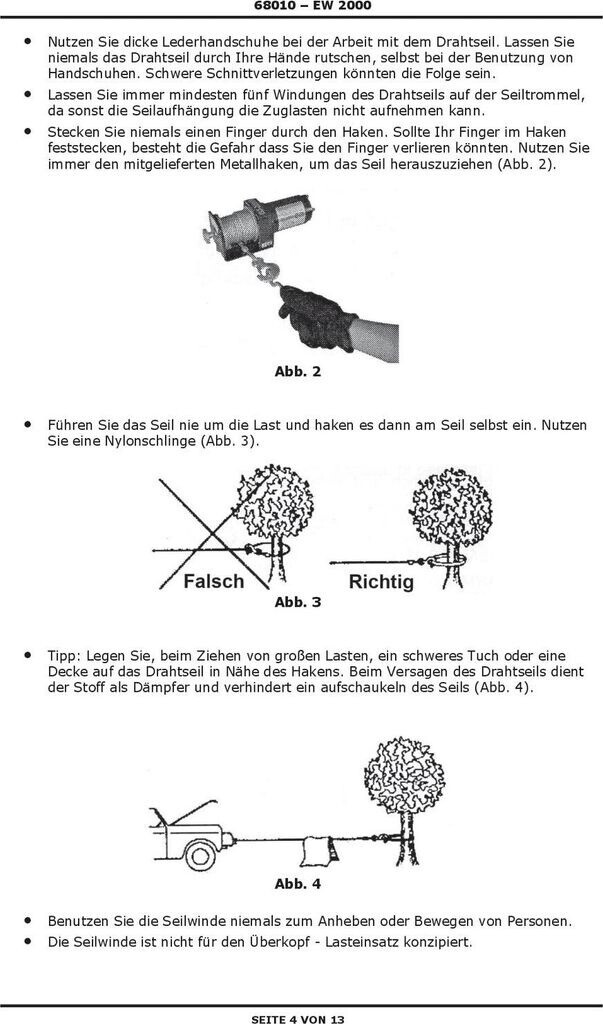 68010 – EW 2000

• Nutzen Sie dicke Lederhandschuhe bei der Arbeit mit dem Drahtseil. Lassen Sie niemals das Drahtseil durch Ihre Hände rutschen, selbst bei der Benutzung von Handschuhen. Schwere Schnittverletzungen könnten die Folge sein.

• Lassen Sie immer mindesten fünf Windungen des Drahtseils auf der Seiltrommel, da sonst die Seilaufhängung die Zuglasten nicht aufnehmen kann.

• Stecken Sie niemals einen Finger durch den Haken. Sollte Ihr Finger im Haken feststecken, besteht die Gefahr dass Sie den Finger verlieren könnten. Nutzen Sie immer den mitgelieferten Metallhaken, um das Seil herauszuziehen (Abb. 2).

Abb. 2

• Führen Sie das Seil nie um die Last und haken es dann am Seil selbst ein. Nutzen Sie eine Nylonschlinge (Abb. 3).

Falsch

Richtig

Abb. 3

• Tipp: Legen Sie, beim Ziehen von großen Lasten, ein schweres Tuch oder eine Decke auf das Drahtseil in Nähe des Hakens. Beim Versagen des Drahtseils dient der Stoff als Dämpfer und verhindert ein aufschaukeln des Seils (Abb. 4).

Abb. 4

• Benutzen Sie die Seilwinde niemals zum Anheben oder Bewegen von Personen.

• Die Seilwinde ist nicht für den Überkopf - Lasteinsatz konzipiert.

SEITE 4 VON 13