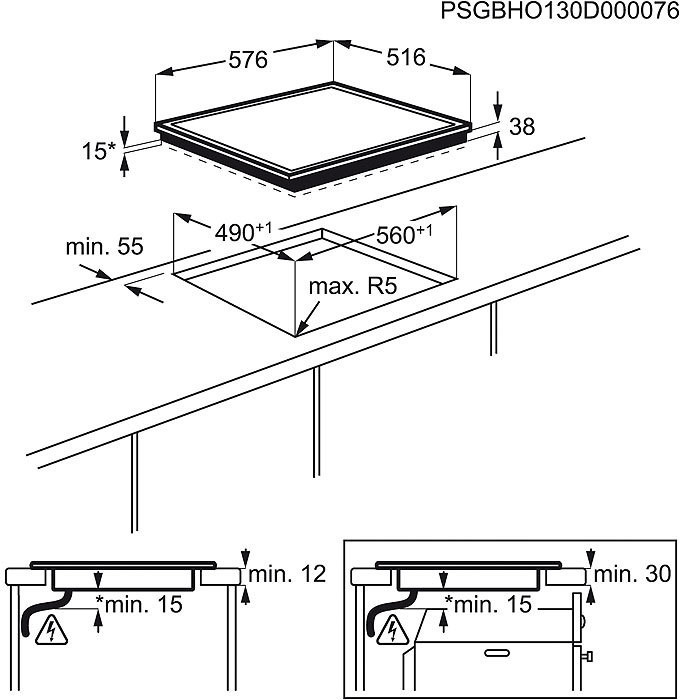 PSGBHO130D000076

576

516

15*

38

$490^{+1}$

$560^{+1}$

min. 55

max. R5

min. 12

*min. 15

min. 30

*min. 15