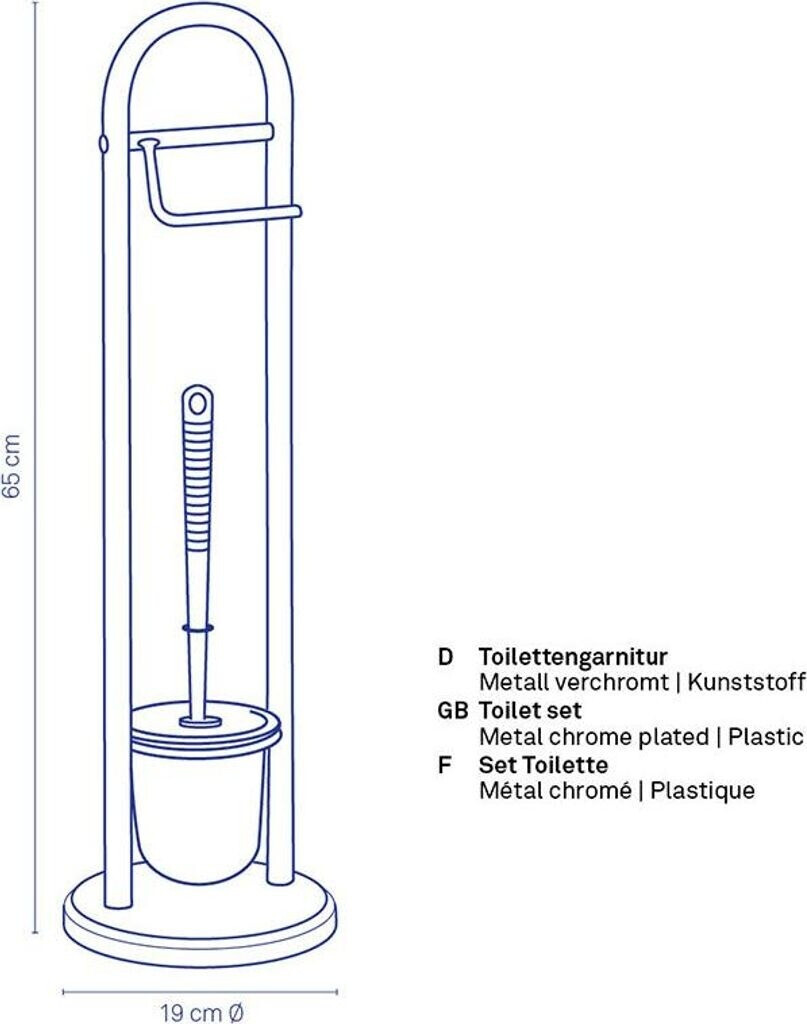 65 cm

19 cm Ø

D Toilettengarnitur
Metall verchromt | Kunststoff

GB Toilet set
Metal chrome plated | Plastic

F Set Toilette
Métal chromé | Plastique