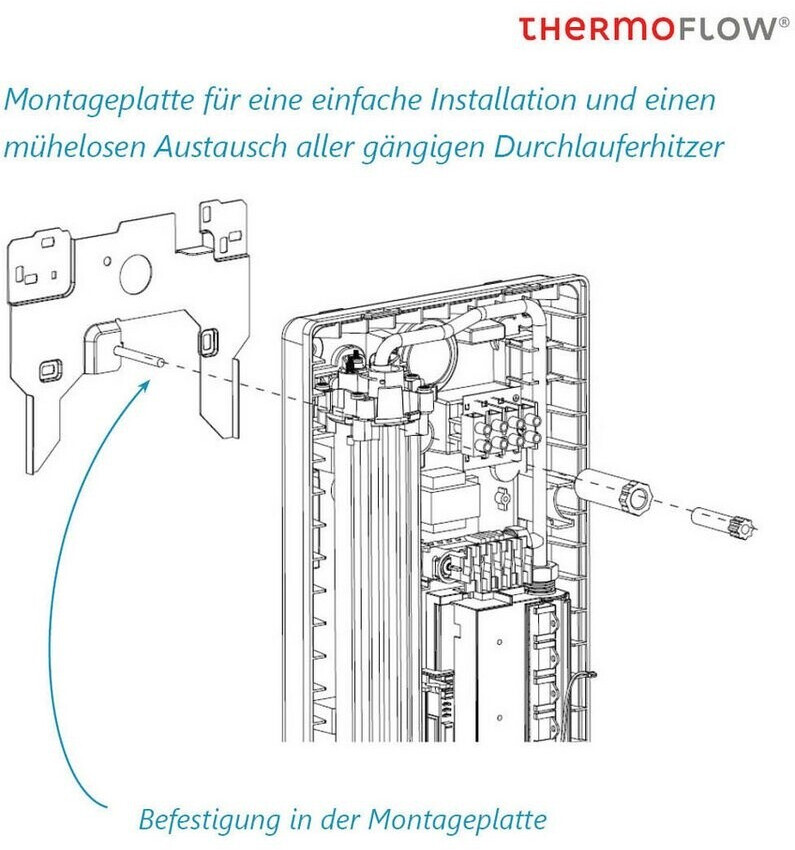 THERMOFLOW®

Montageplatte für eine einfache Installation und einen mühelosen Austausch aller gängigen Durchlauferhitzer

Befestigung in der Montageplatte