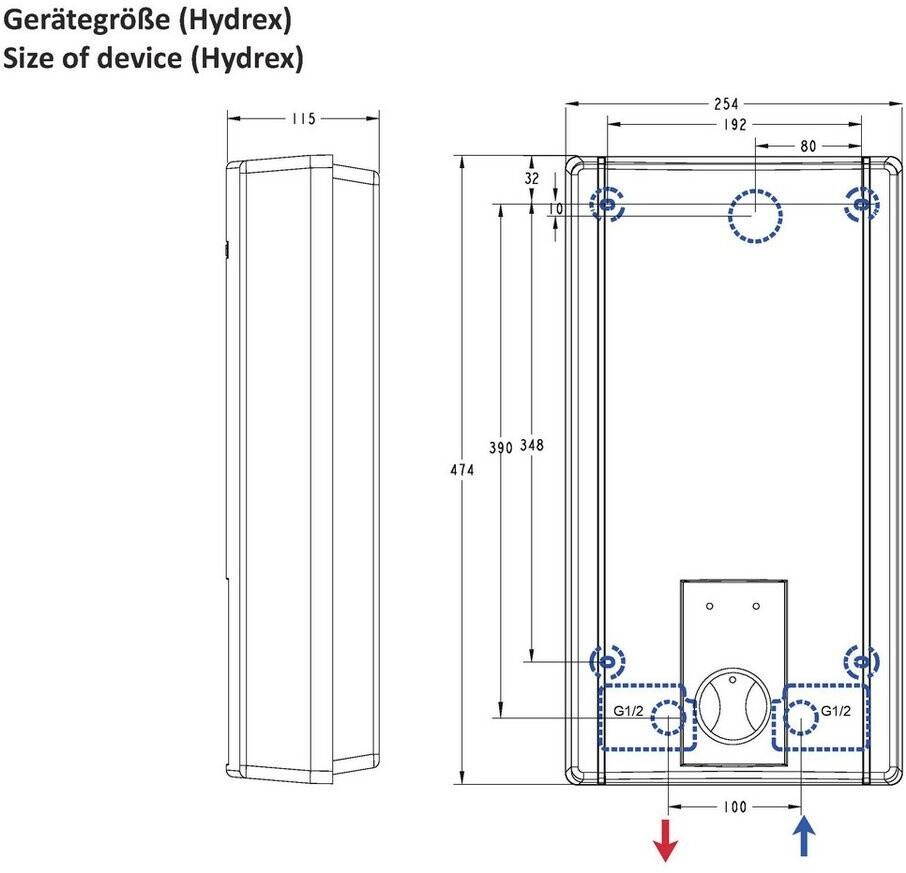 Gerätegröße (Hydrex)
Size of device (Hydrex)

115

254
192
80
32
10
474
390
348
G1/2
G1/2
100