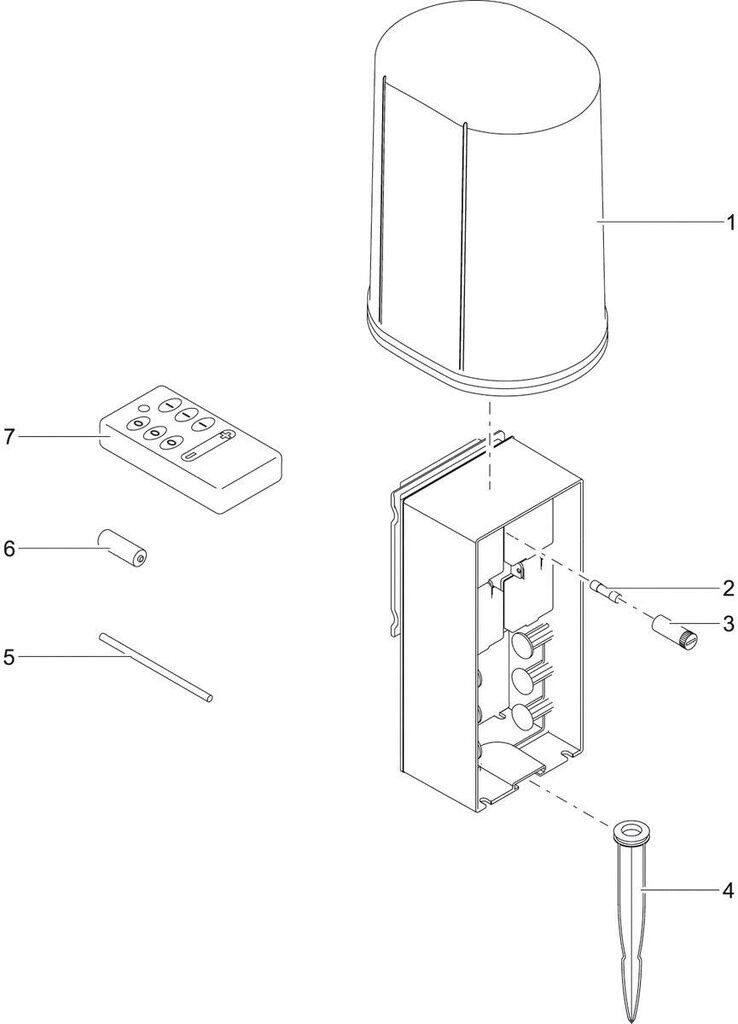 1
7
6
2
3
5
4